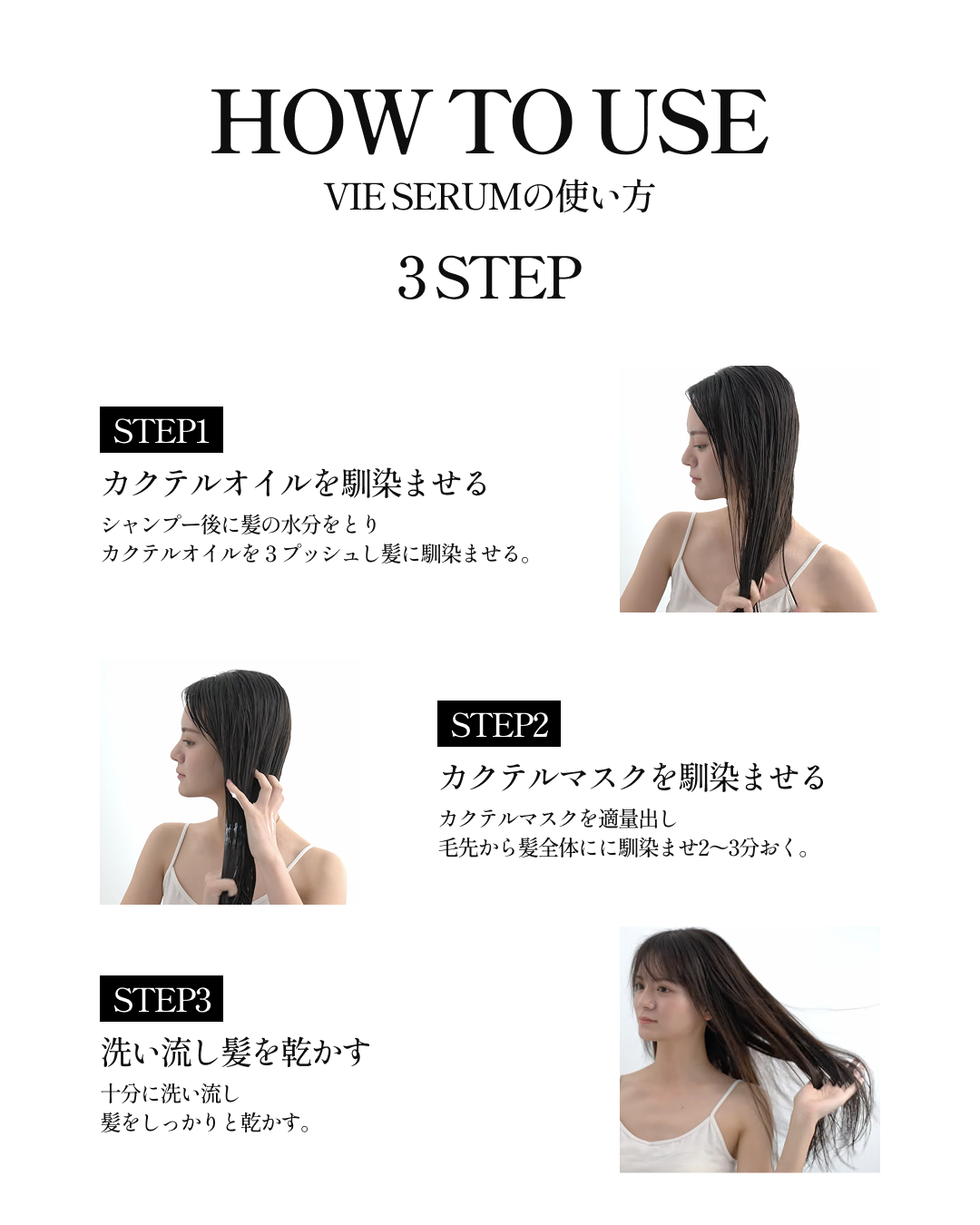 HOW TO USE
VIE SERUMの使い方
3 STEP

STEP1
カクテルオイルを馴染ませる
シャンプー後に髪の水分をとり
カクテルオイルを３プッシュし髪に馴染ませる。

STEP2
カクテルマスクを馴染ませる
カクテルマスクを適量出し
毛先から髪全体にに馴染ませ2〜3分おく。

STEP3
洗い流し髪を乾かす
十分に洗い流し
髪をしっかりと乾かす。