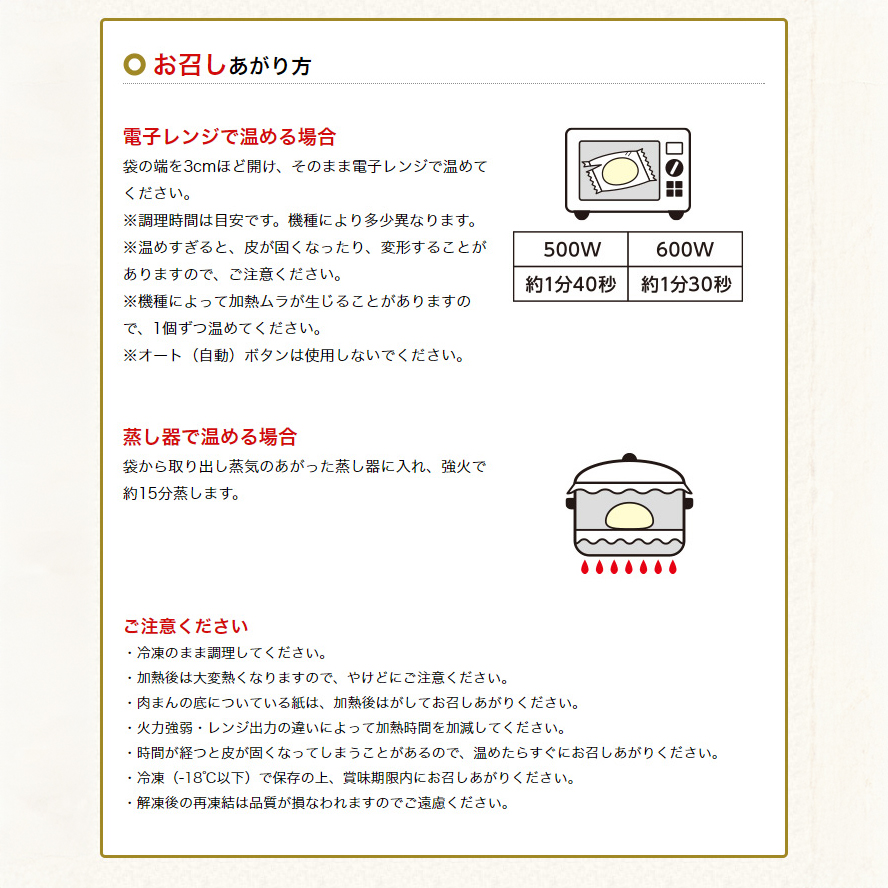 お召しあがり方

電子レンジで温める場合
袋の端を3cmほど開け、そのまま電子レンジで温めてください。
※調理時間は目安です。機種により多少異なります。
※温めすぎると、皮が固くなったり、変形することがありますので、ご注意ください。
※機種によって加熱ムラが生じることがありますので、1個ずつ温めてください。
※オート（自動）ボタンは使用しないでください。

| 500W | 600W |
|---|---|
| 約1分40秒 | 約1分30秒 |

蒸し器で温める場合
袋から取り出し蒸気のあがった蒸し器に入れ、強火で約15分蒸します。

ご注意ください
・冷凍のまま調理してください。
・加熱後は大変熱くなりますので、やけどにご注意ください。
・肉まんの底についている紙は、加熱後はがしてお召しあがりください。
・火力強弱・レンジ出力の違いによって加熱時間を加減してください。
・時間が経つと皮が固くなってしまうことがあるので、温めたらすぐにお召しあがりください。
・冷凍（-18℃以下）で保存の上、賞味期限内にお召しあがりください。
・解凍後の再凍結は品質が損なわれますのでご遠慮ください。