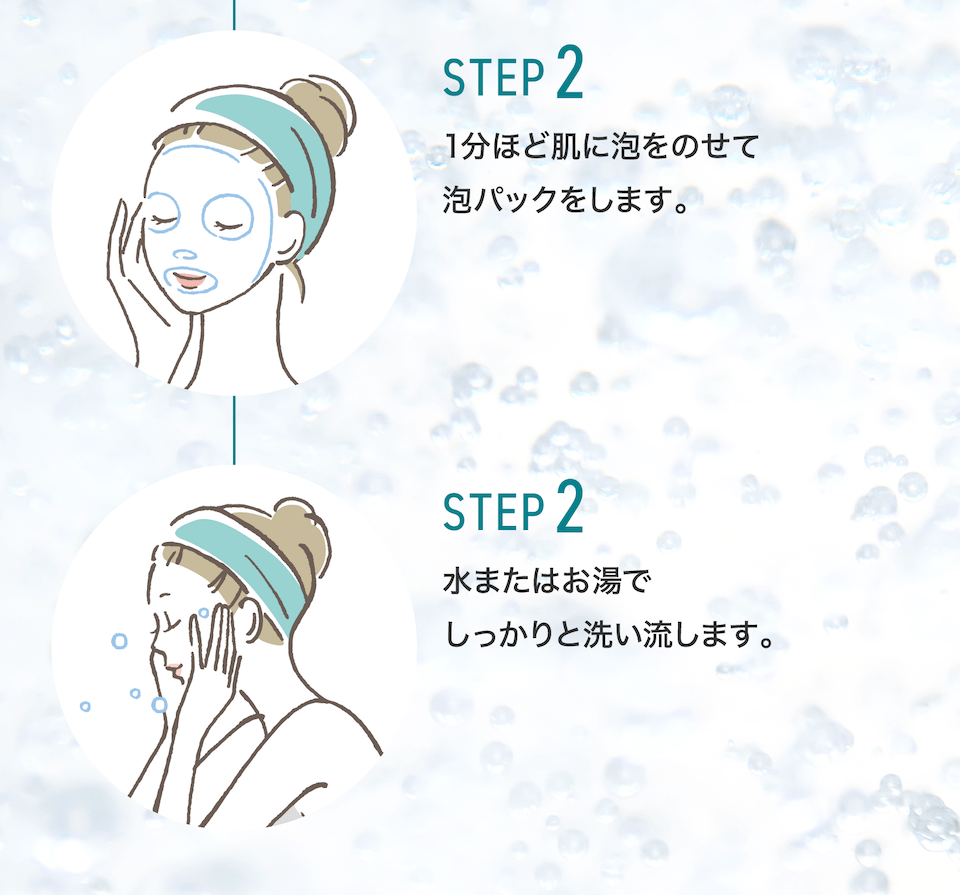 STEP 2

1分ほど肌に泡をのせて
泡パックをします。

STEP 2

水またはお湯で
しっかりと洗い流します。