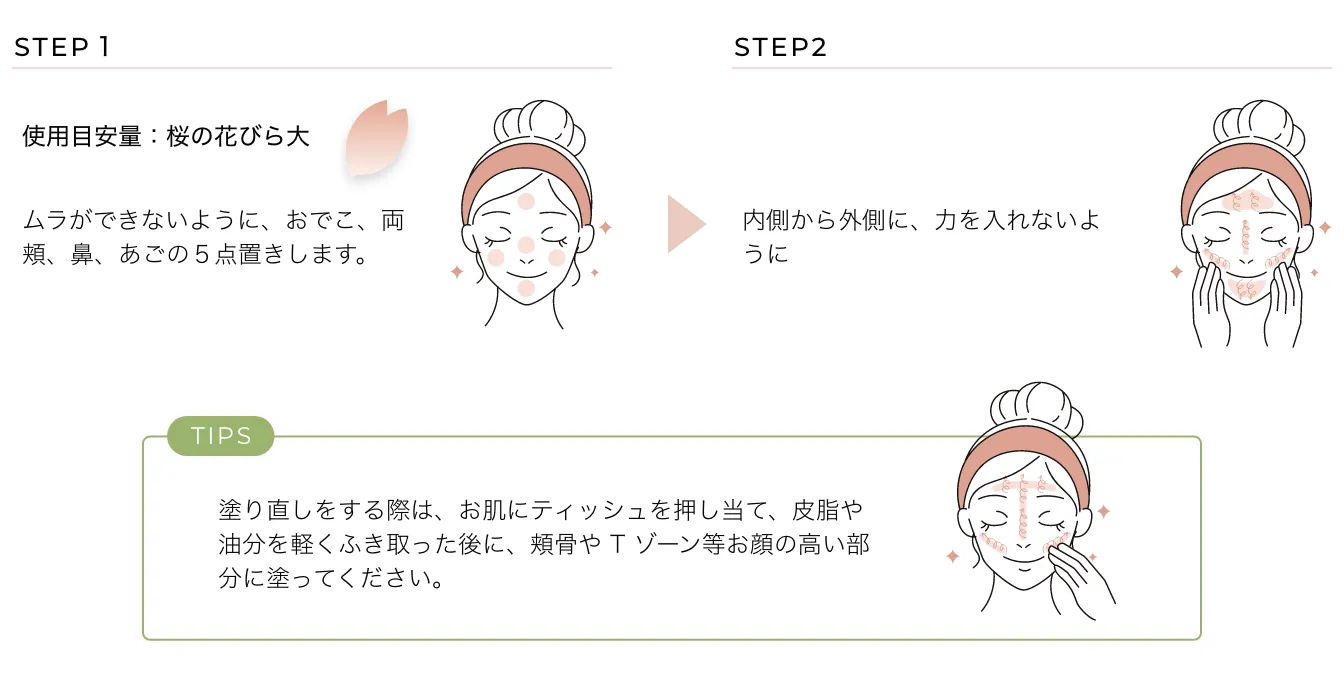 STEP 1

使用目安量：桜の花びら大

ムラができないように、おでこ、両頬、鼻、あごの５点置きします。

STEP2

内側から外側に、力を入れないように

TIPS

塗り直しをする際は、お肌にティッシュを押し当て、皮脂や油分を軽くふき取った後に、頬骨や T ゾーン等お顔の高い部分に塗ってください。