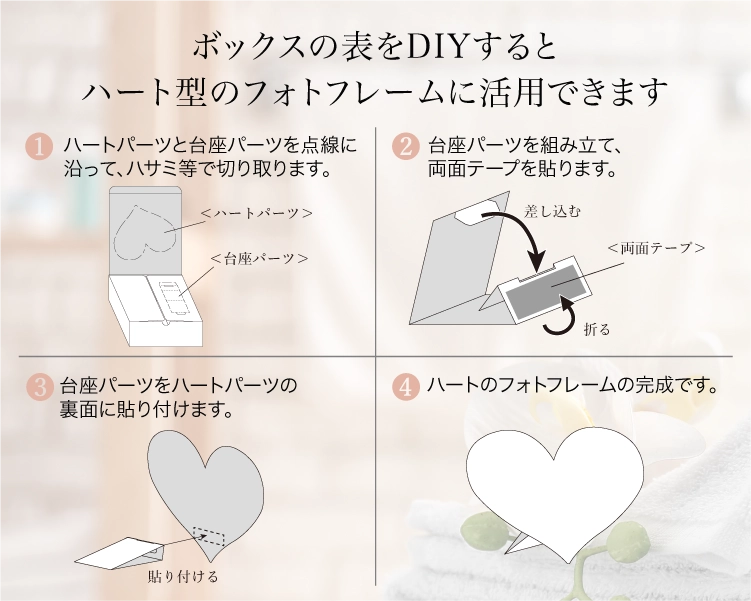 ボックスの表をDIYすると
ハート型のフォトフレームに活用できます

1 ハートパーツと台座パーツを点線に沿って、ハサミ等で切り取ります。

＜ハートパーツ＞
＜台座パーツ＞

2 台座パーツを組み立て、両面テープを貼ります。

差し込む
＜両面テープ＞
折る

3 台座パーツをハートパーツの裏面に貼り付けます。

貼り付ける

4 ハートのフォトフレームの完成です。