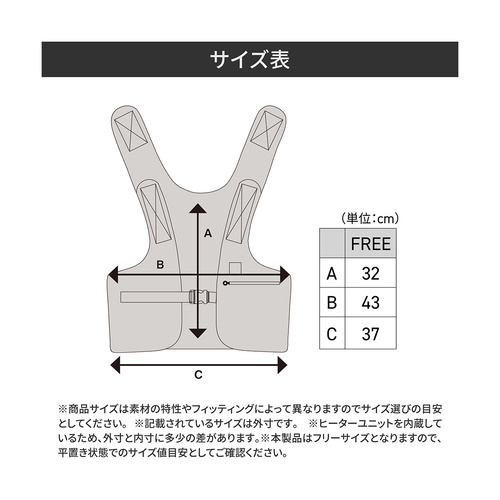 サイズ表

A

B

C

（単位：cm）

| | FREE |
|---|---|
| A | 32 |
| B | 43 |
| C | 37 |

※商品サイズは素材の特性やフィッティングによって異なりますのでサイズ選びの目安としてください。 ※記載されているサイズは外寸です。 ※ヒーターユニットを内蔵しているため、外寸と内寸に多少の差があります。※本製品はフリーサイズとなりますので、平置き状態でのサイズ値目安としてご確認ください。