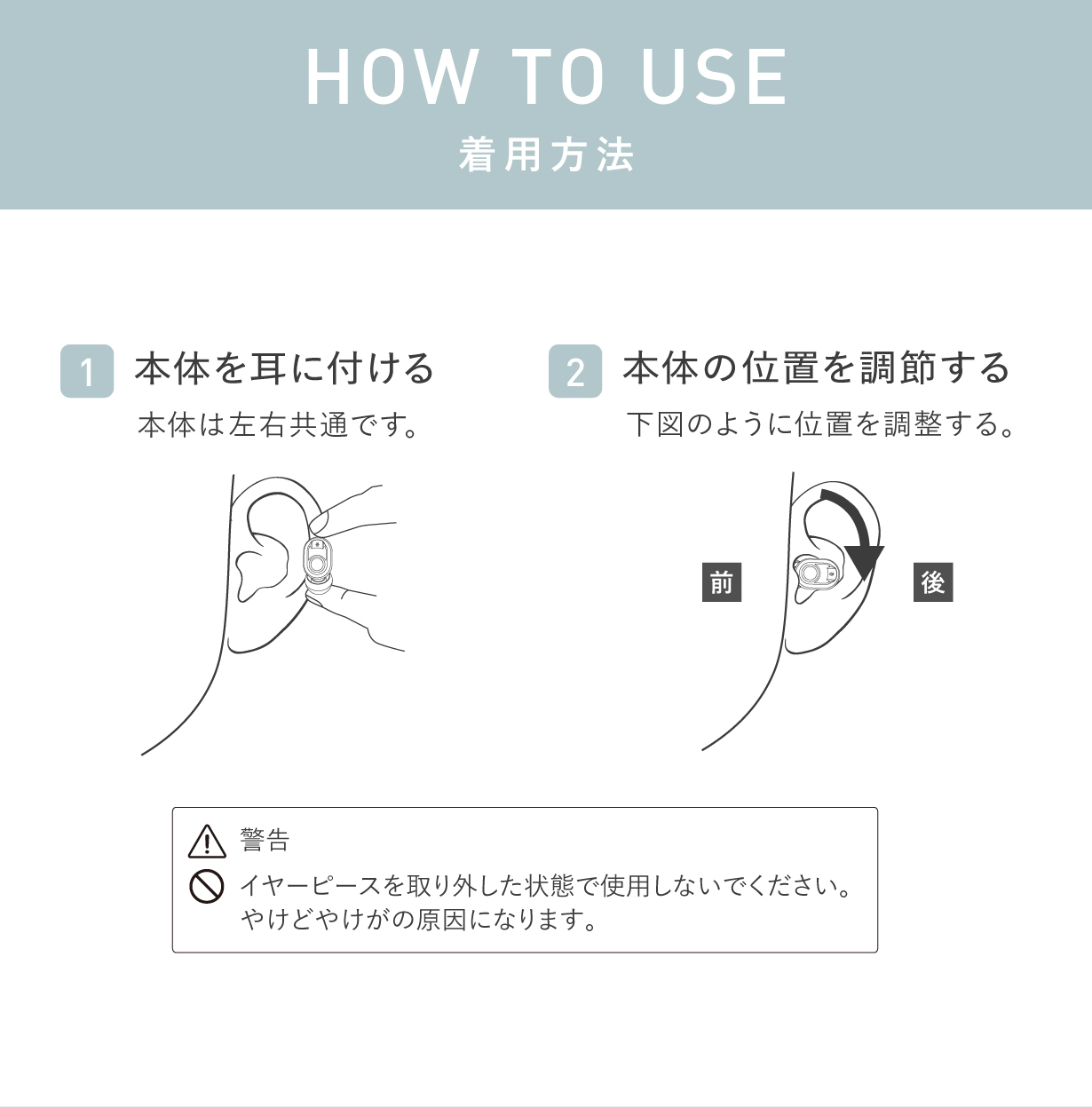 HOW TO USE
着用方法

1 本体を耳に付ける
本体は左右共通です。

2 本体の位置を調節する
下図のように位置を調整する。

前

後

警告
イヤーピースを取り外した状態で使用しないでください。やけどやけがの原因になります。