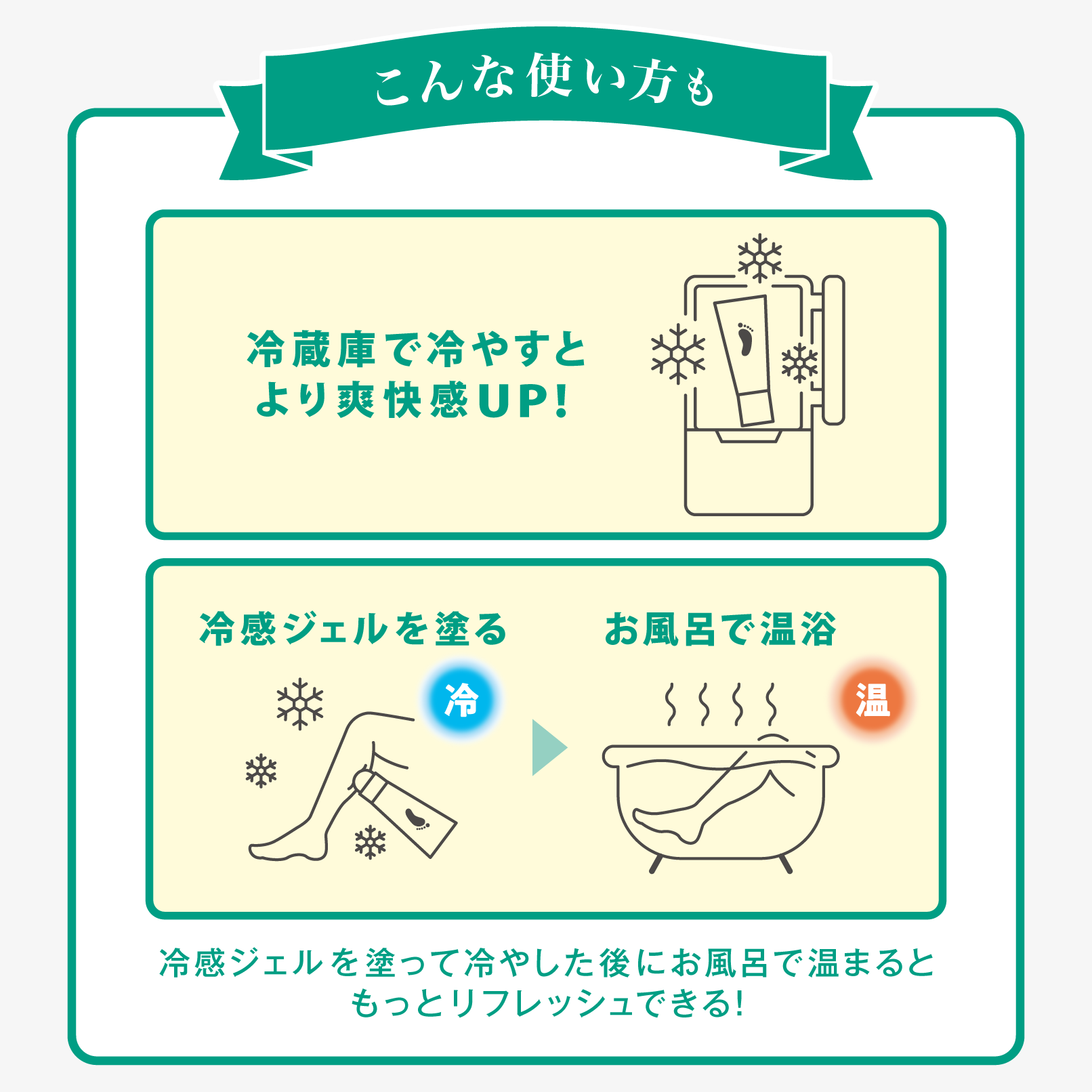 こんな使い方も

冷蔵庫で冷やすと
より爽快感UP!

冷感ジェルを塗る

冷

お風呂で温浴

温

冷感ジェルを塗って冷やした後にお風呂で温まると
もっとリフレッシュできる!