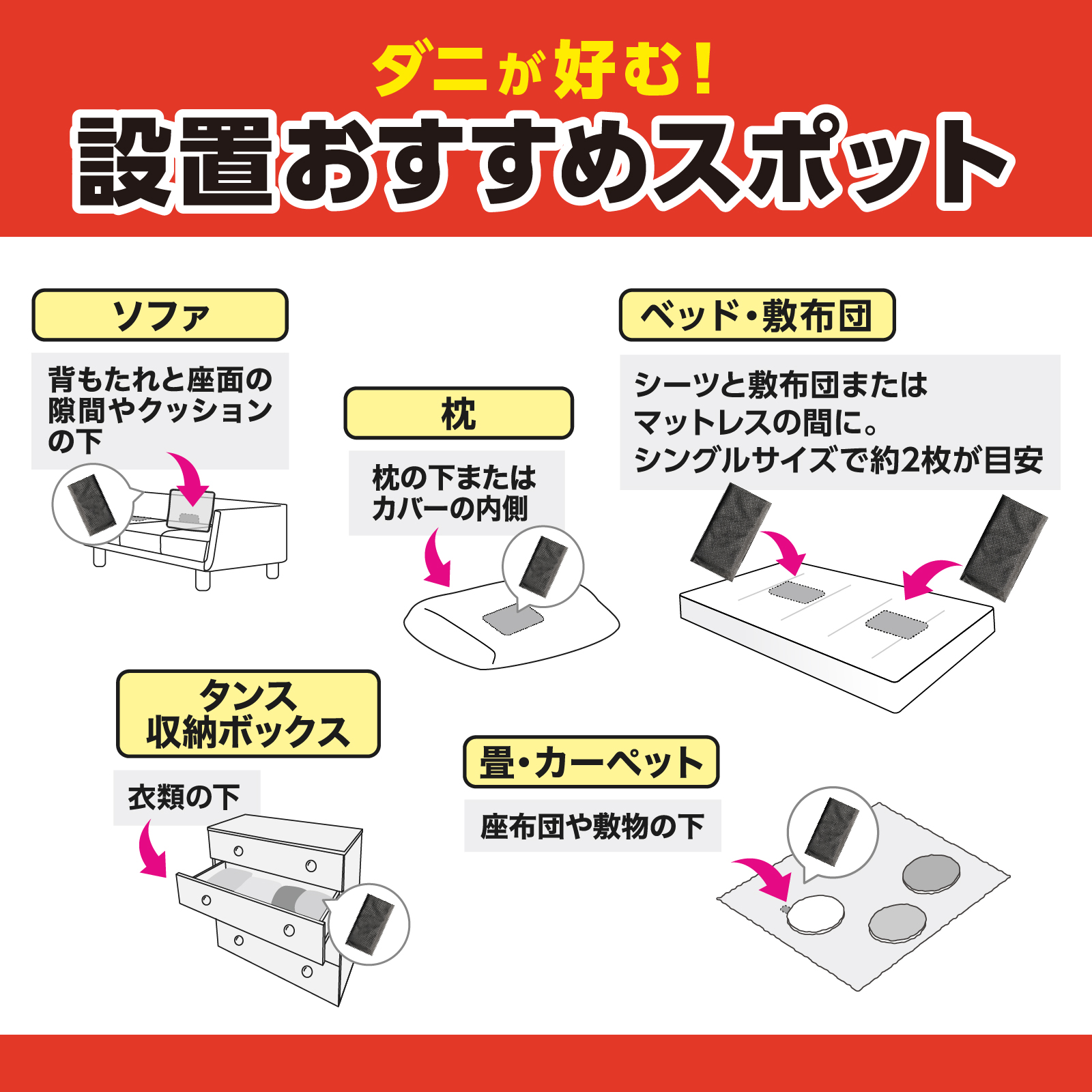 ダニが好む!
設置おすすめスポット

ソファ
背もたれと座面の隙間やクッションの下

枕
枕の下またはカバーの内側

ベッド・敷布団
シーツと敷布団またはマットレスの間に。
シングルサイズで約2枚が目安

タンス
収納ボックス
衣類の下

畳・カーペット
座布団や敷物の下