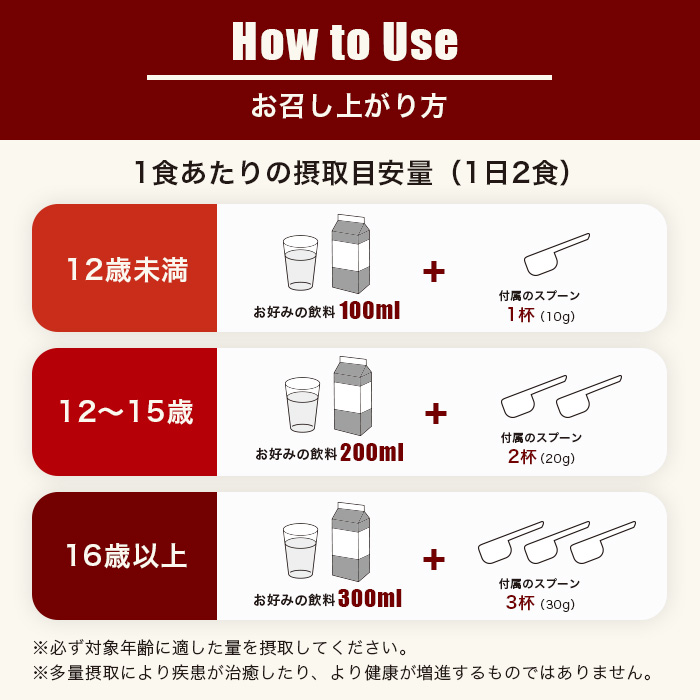 How to Use

お召し上がり方

1食あたりの摂取目安量（1日2食）

12歳未満

お好みの飲料 100ml

+

付属のスプーン
1杯（10g）

12〜15歳

お好みの飲料 200ml

+

付属のスプーン
2杯（20g）

16歳以上

お好みの飲料 300ml

+

付属のスプーン
3杯（30g）

※必ず対象年齢に適した量を摂取してください。
※多量摂取により疾患が治癒したり、より健康が増進するものではありません。