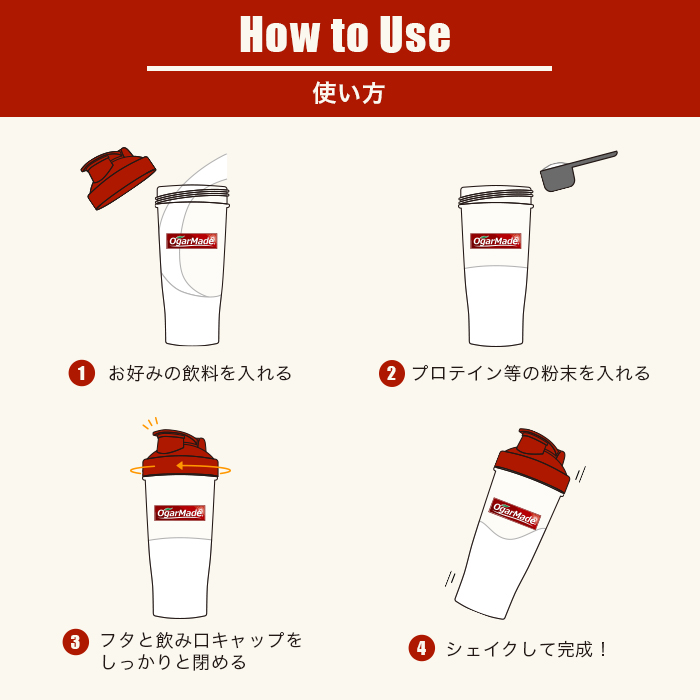 How to Use

使い方

OgarMade

1 お好みの飲料を入れる

OgarMade

2 プロテイン等の粉末を入れる

OgarMade

3 フタと飲み口キャップをしっかりと閉める

OgarMade

4 シェイクして完成！