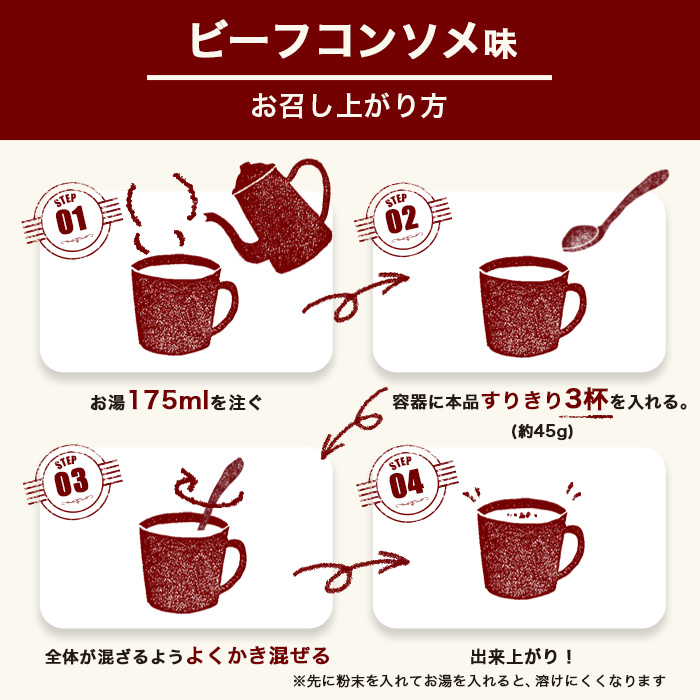 ビーフコンソメ味

お召し上がり方

STEP 01

お湯175mlを注ぐ

STEP 02

容器に本品すりきり3杯を入れる。
(約45g)

STEP 03

全体が混ざるようよくかき混ぜる

STEP 04

出来上がり！

※先に粉末を入れてお湯を入れると、溶けにくくなります