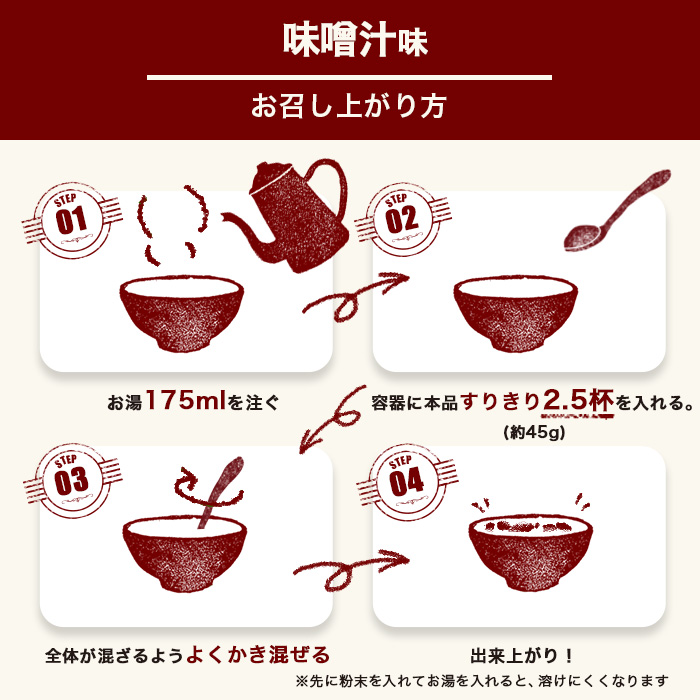 味噌汁味

お召し上がり方

STEP 01

お湯175mlを注ぐ

STEP 02

容器に本品すりきり2.5杯を入れる。
(約45g)

STEP 03

全体が混ざるようよくかき混ぜる

STEP 04

出来上がり！

※先に粉末を入れてお湯を入れると、溶けにくくなります