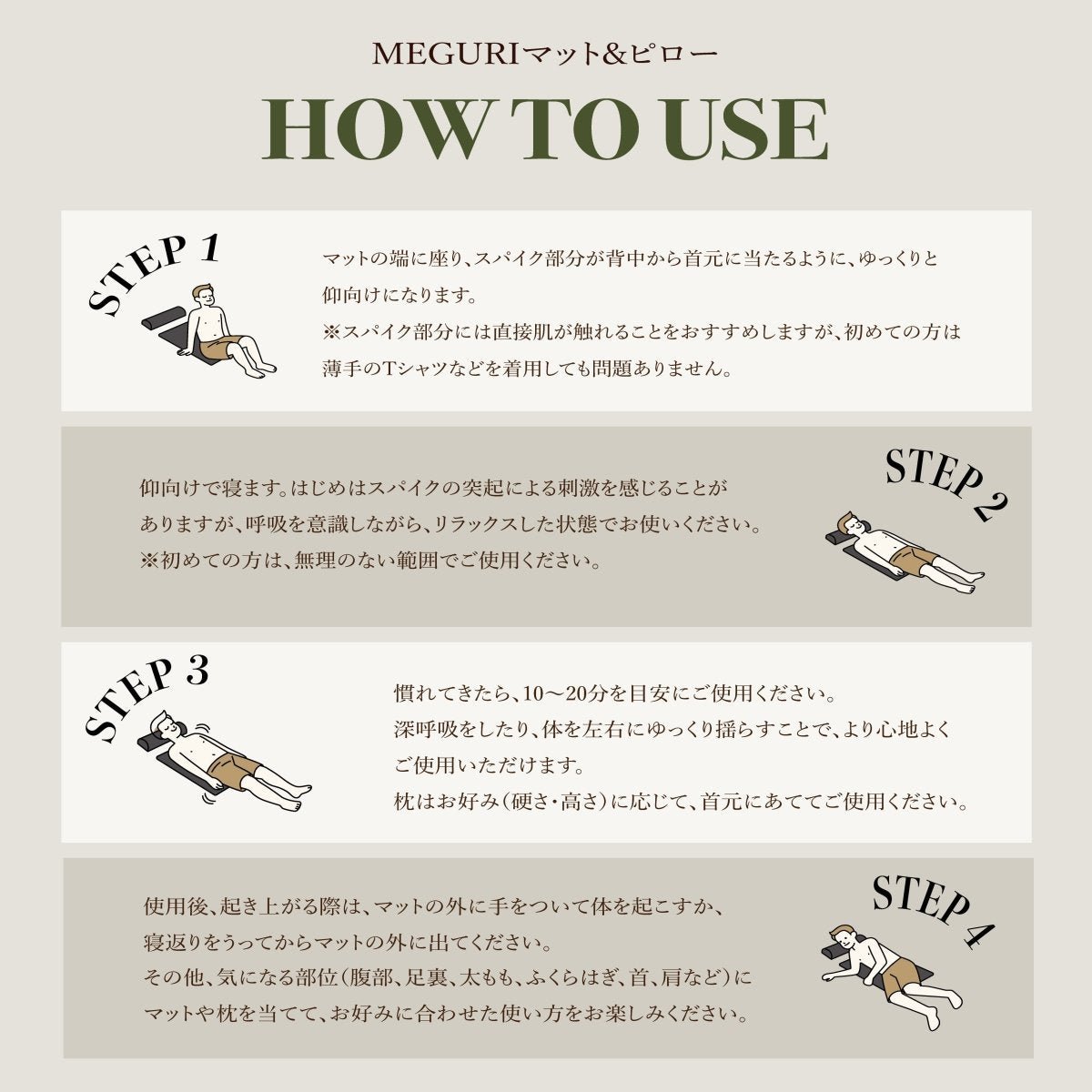 MEGURIマット&ピロー

HOW TO USE

STEP 1

マットの端に座り、スパイク部分が背中から首元に当たるように、ゆっくりと仰向けになります。
※スパイク部分には直接肌が触れることをおすすめしますが、初めての方は薄手のTシャツなどを着用しても問題ありません。

STEP 2

仰向けで寝ます。はじめはスパイクの突起による刺激を感じることがありますが、呼吸を意識しながら、リラックスした状態でお使いください。
※初めての方は、無理のない範囲でご使用ください。

STEP 3

慣れてきたら、10〜20分を目安にご使用ください。
深呼吸をしたり、体を左右にゆっくり揺らすことで、より心地よくご使用いただけます。
枕はお好み（硬さ・高さ）に応じて、首元にあててご使用ください。

STEP 4

使用後、起き上がる際は、マットの外に手をついて体を起こすか、寝返りをうってからマットの外に出てください。
その他、気になる部位（腹部、足裏、太もも、ふくらはぎ、首、肩など）にマットや枕を当てて、お好みに合わせた使い方をお楽しみください。