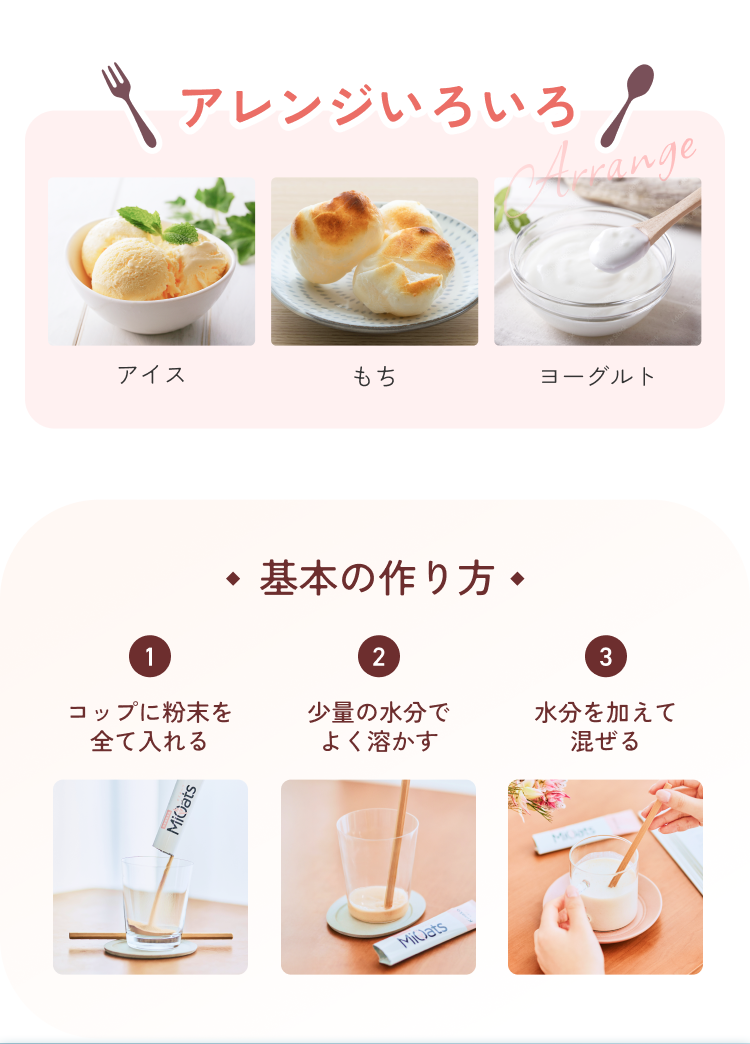 アレンジいろいろ

Arrange

アイス

もち

ヨーグルト

◆ 基本の作り方 ◆

1

コップに粉末を全て入れる

2

少量の水分でよく溶かす

3

水分を加えて混ぜる

MiOats

MiOats

MiOats