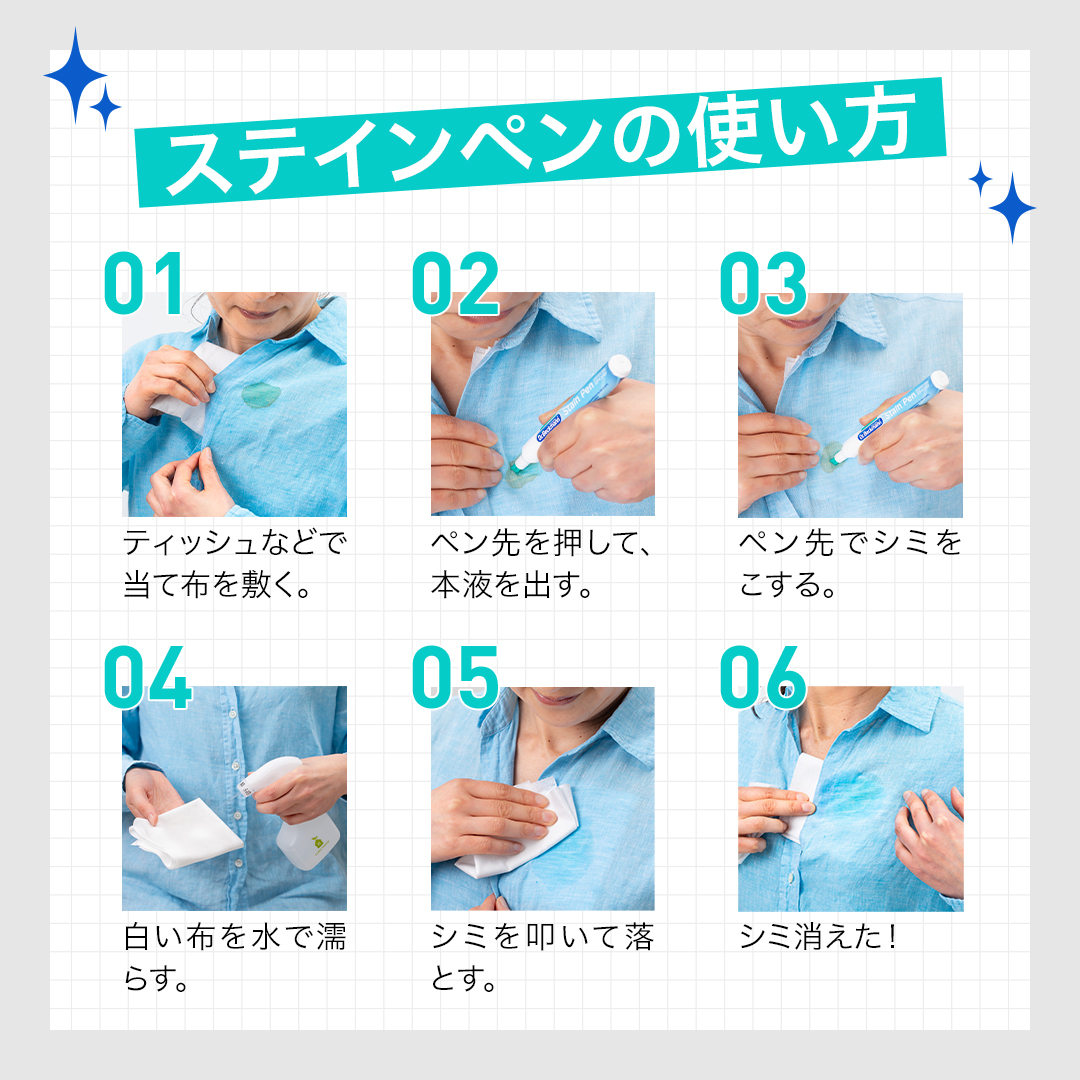 ステインペンの使い方

01
ティッシュなどで当て布を敷く。

02
Stain Pen
ペン先を押して、本液を出す。

03
Stain Pen
ペン先でシミをこする。

04
白い布を水で濡らす。

05
シミを叩いて落とす。

06
シミ消えた！