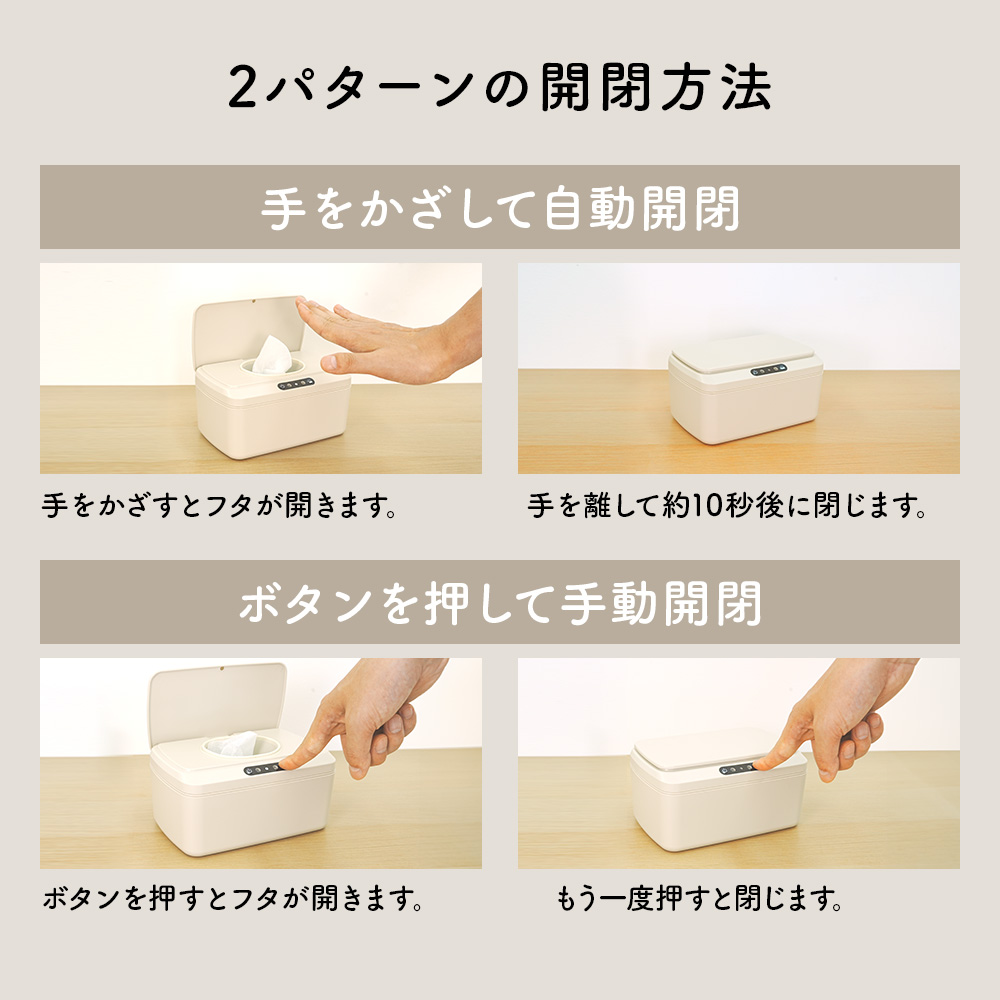 2パターンの開閉方法

手をかざして自動開閉

手をかざすとフタが開きます。

手を離して約10秒後に閉じます。

ボタンを押して手動開閉

ボタンを押すとフタが開きます。

もう一度押すと閉じます。