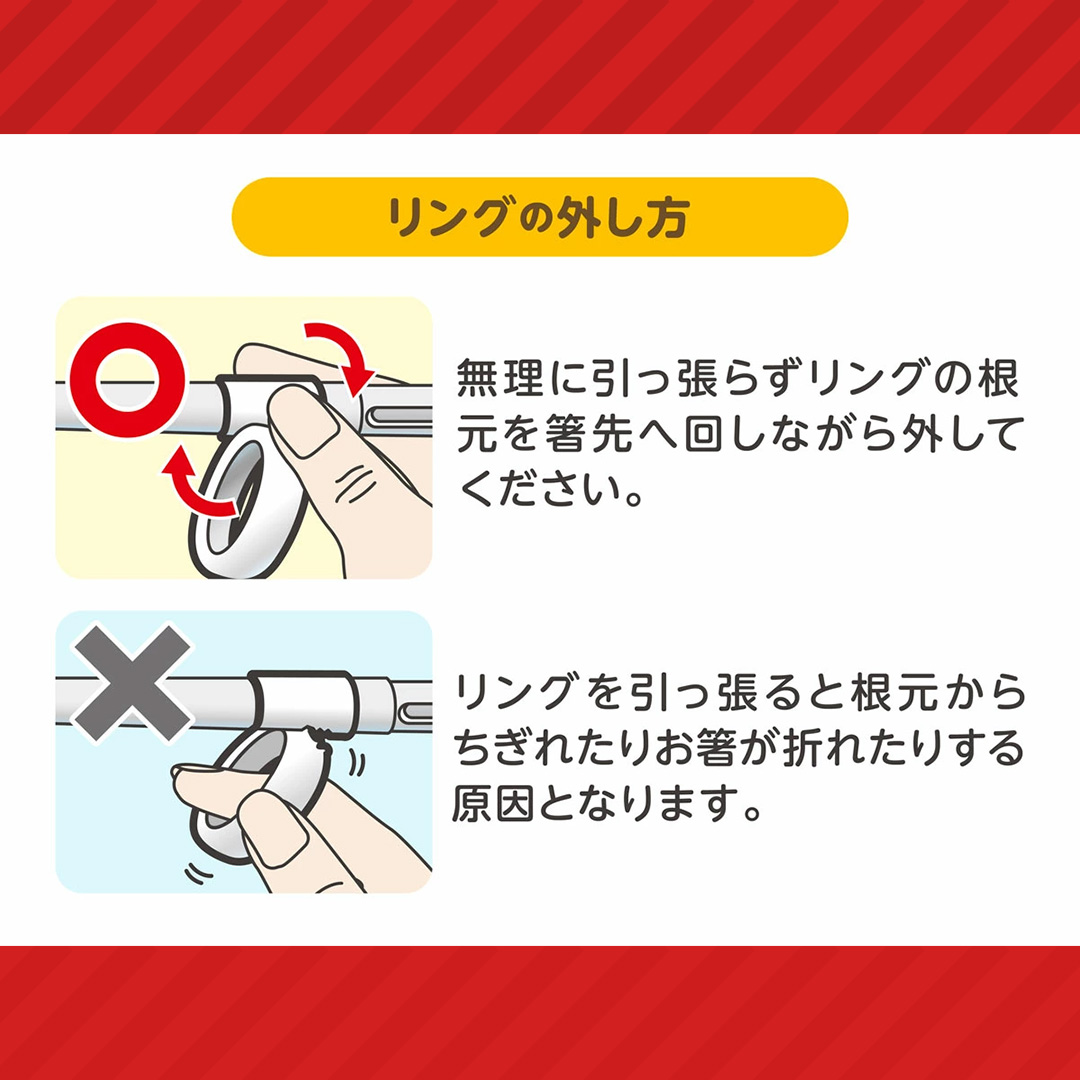 リングの外し方

無理に引っ張らずリングの根元を箸先へ回しながら外してください。

リングを引っ張ると根元からちぎれたりお箸が折れたりする原因となります。