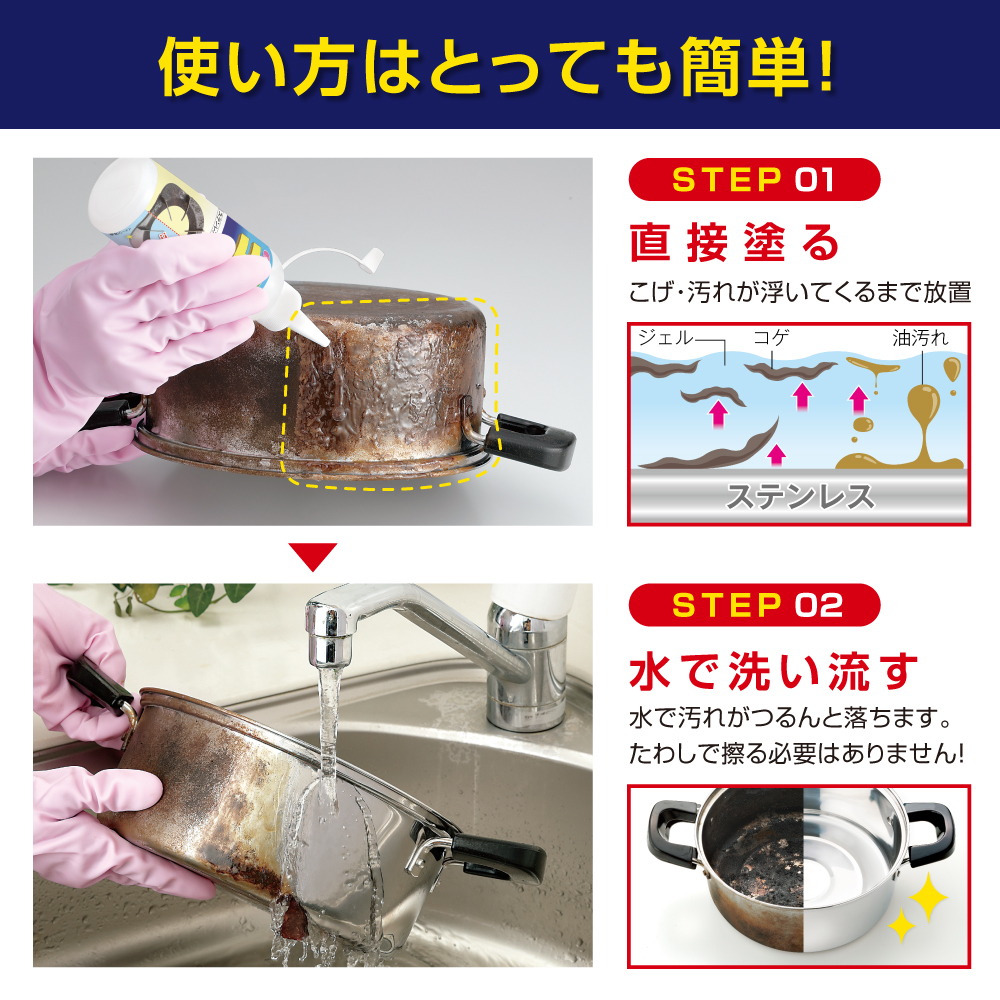 使い方はとっても簡単!

STEP 01

直接塗る

こげ・汚れが浮いてくるまで放置

ジェル

コゲ

油汚れ

ステンレス

STEP 02

水で洗い流す

水で汚れがつるんと落ちます。たわしで擦る必要はありません!