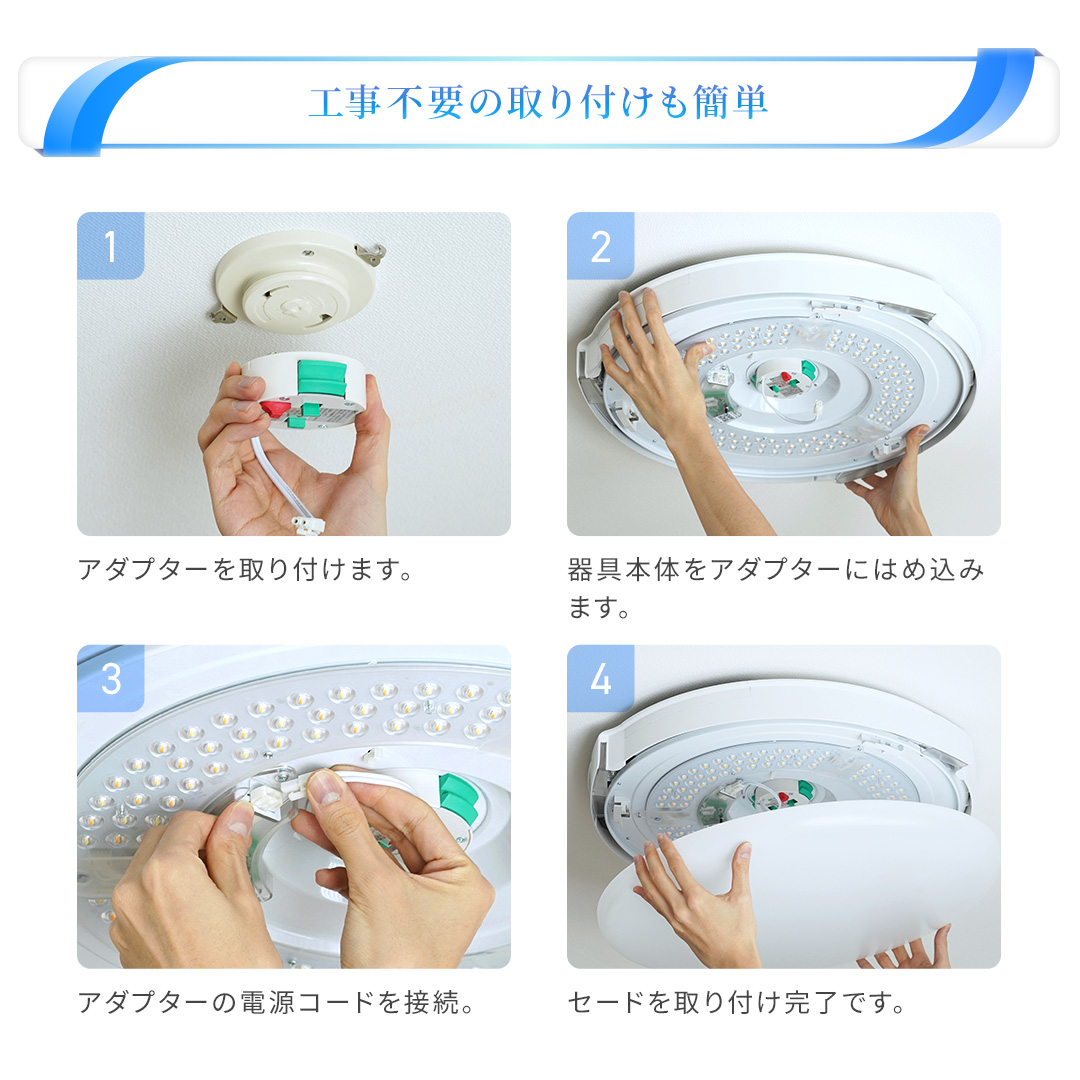 工事不要の取り付けも簡単

1

アダプターを取り付けます。

2

器具本体をアダプターにはめ込みます。

3

アダプターの電源コードを接続。

4

セードを取り付け完了です。