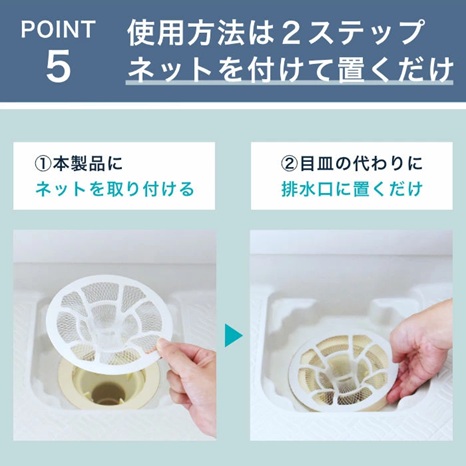 POINT
5

使用方法は２ステップ
ネットを付けて置くだけ

①本製品に
ネットを取り付ける

②目皿の代わりに
排水口に置くだけ