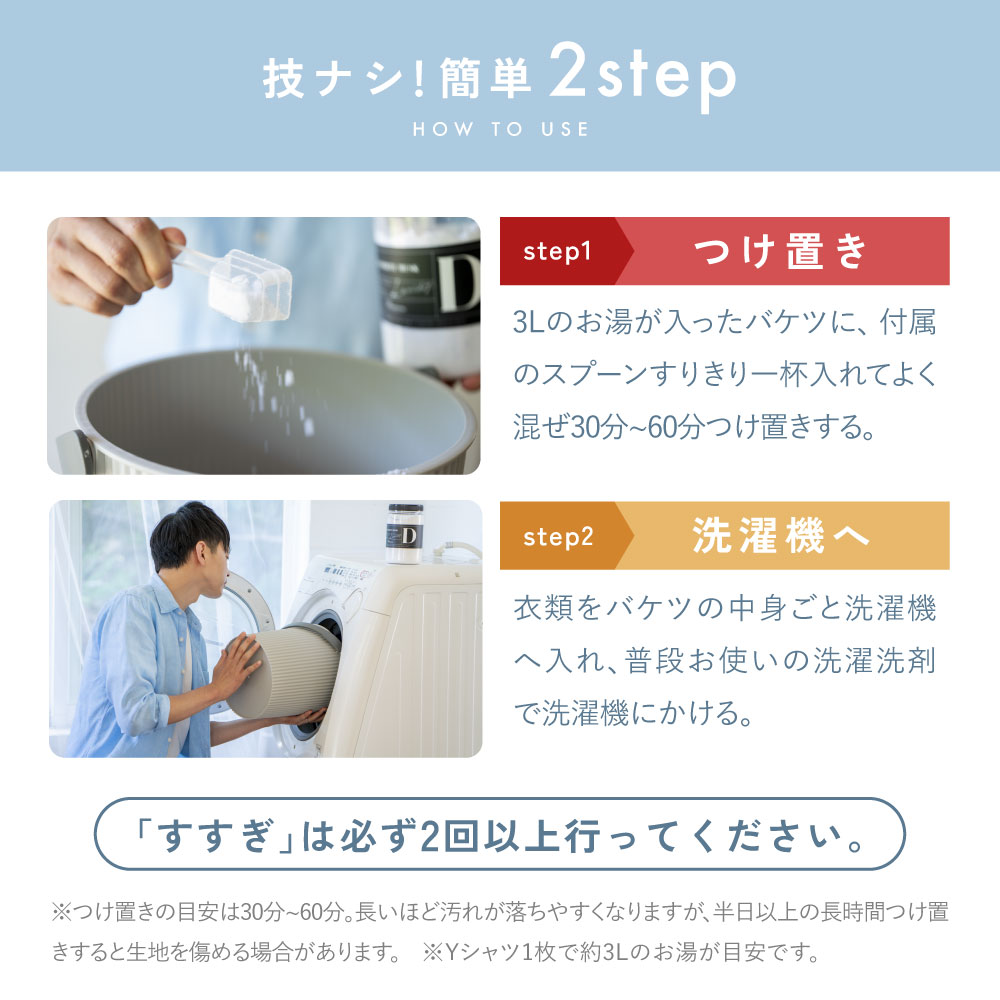 技ナシ!簡単 2step
HOW TO USE

D

step1 つけ置き

3Lのお湯が入ったバケツに、付属のスプーンすりきり一杯入れてよく混ぜ30分~60分つけ置きする。

D

step2 洗濯機へ

衣類をバケツの中身ごと洗濯機へ入れ、普段お使いの洗濯洗剤で洗濯機にかける。

「すすぎ」は必ず2回以上行ってください。

※つけ置きの目安は30分~60分。長いほど汚れが落ちやすくなりますが、半日以上の長時間つけ置きすると生地を傷める場合があります。 ※Yシャツ1枚で約3Lのお湯が目安です。