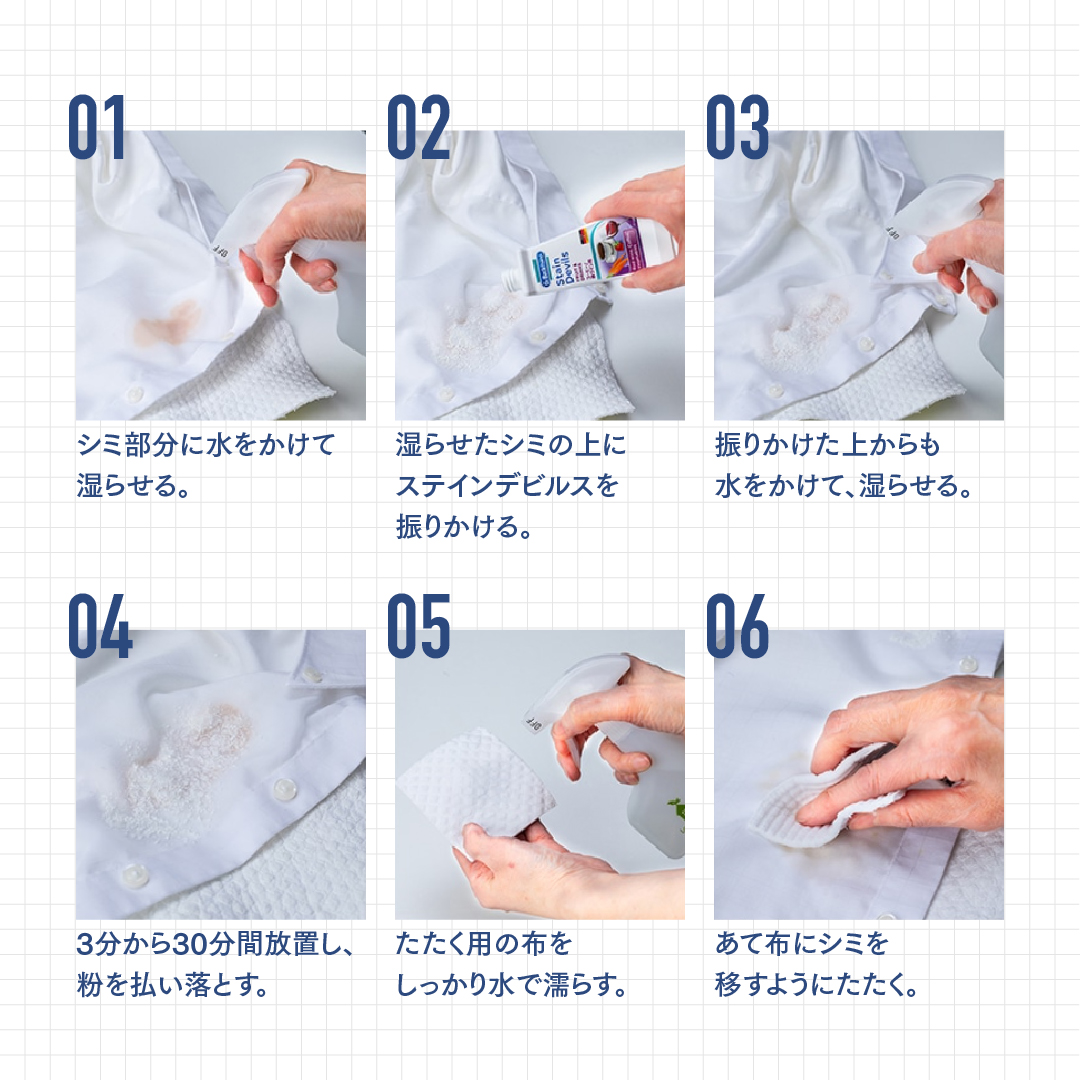 01

シミ部分に水をかけて湿らせる。

02

Stain Devils

湿らせたシミの上にステインデビルスを振りかける。

03

振りかけた上からも水をかけて、湿らせる。

04

3分から30分間放置し、粉を払い落とす。

05

たたく用の布をしっかり水で濡らす。

06

あて布にシミを移すようにたたく。