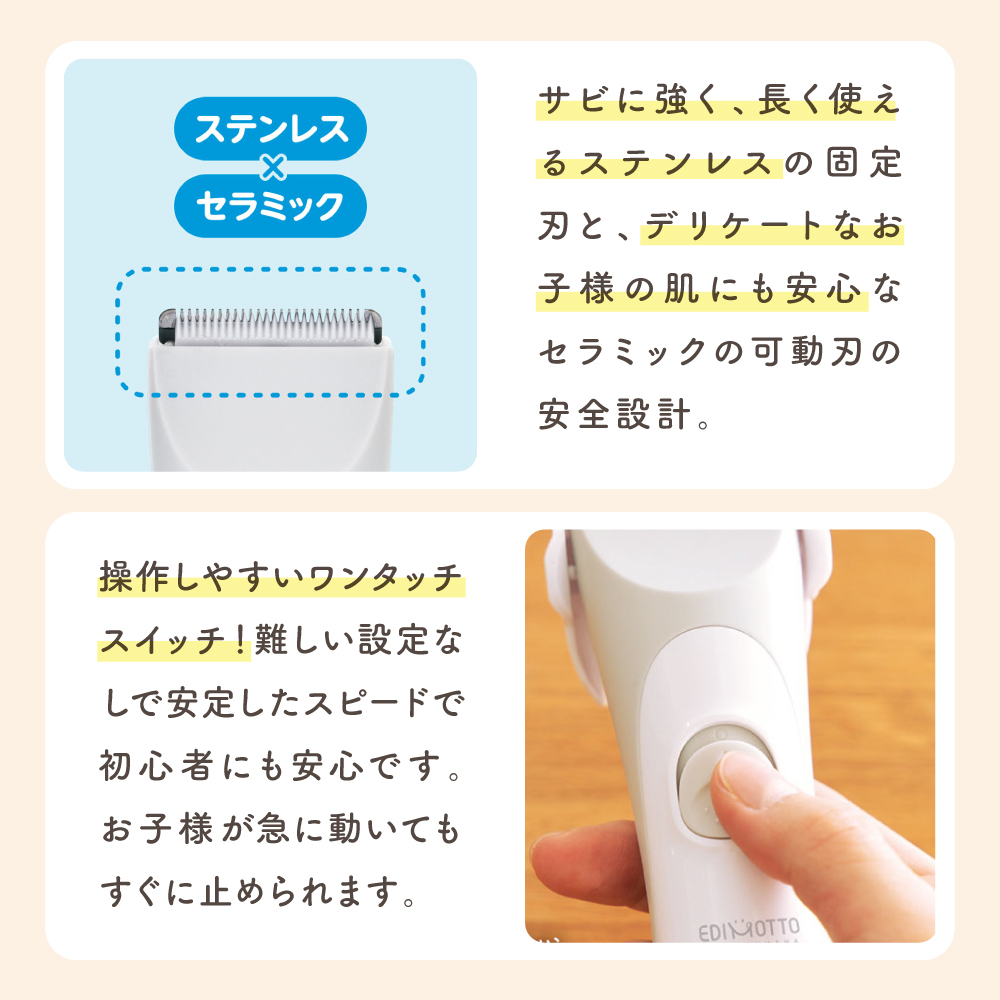 ステンレス
×
セラミック

サビに強く、長く使えるステンレスの固定刃と、デリケートなお子様の肌にも安心なセラミックの可動刃の安全設計。

操作しやすいワンタッチスイッチ！難しい設定なしで安定したスピードで初心者にも安心です。お子様が急に動いてもすぐに止められます。

EDIMOTTO