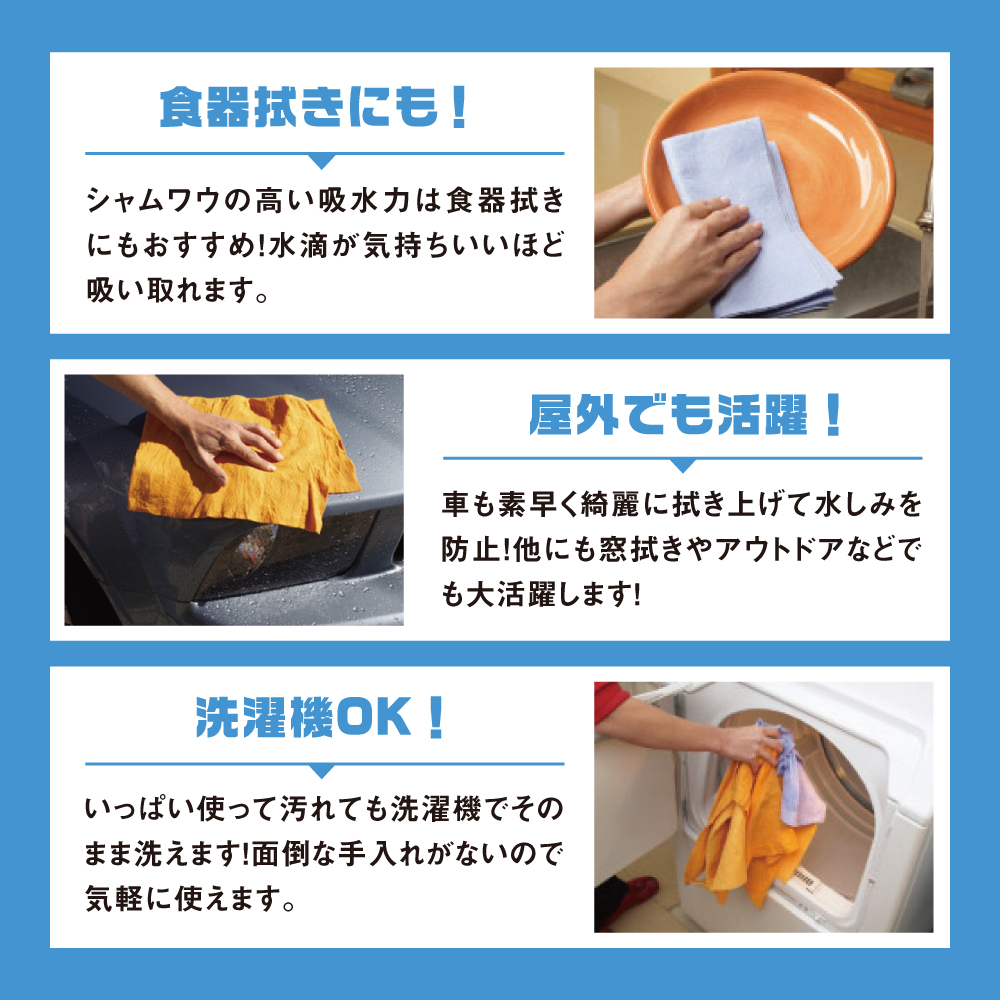 食器拭きにも！

シャムワウの高い吸水力は食器拭きにもおすすめ!水滴が気持ちいいほど吸い取れます。

屋外でも活躍！

車も素早く綺麗に拭き上げて水しみを防止!他にも窓拭きやアウトドアなどでも大活躍します!

洗濯機OK！

いっぱい使って汚れても洗濯機でそのまま洗えます!面倒な手入れがないので気軽に使えます。