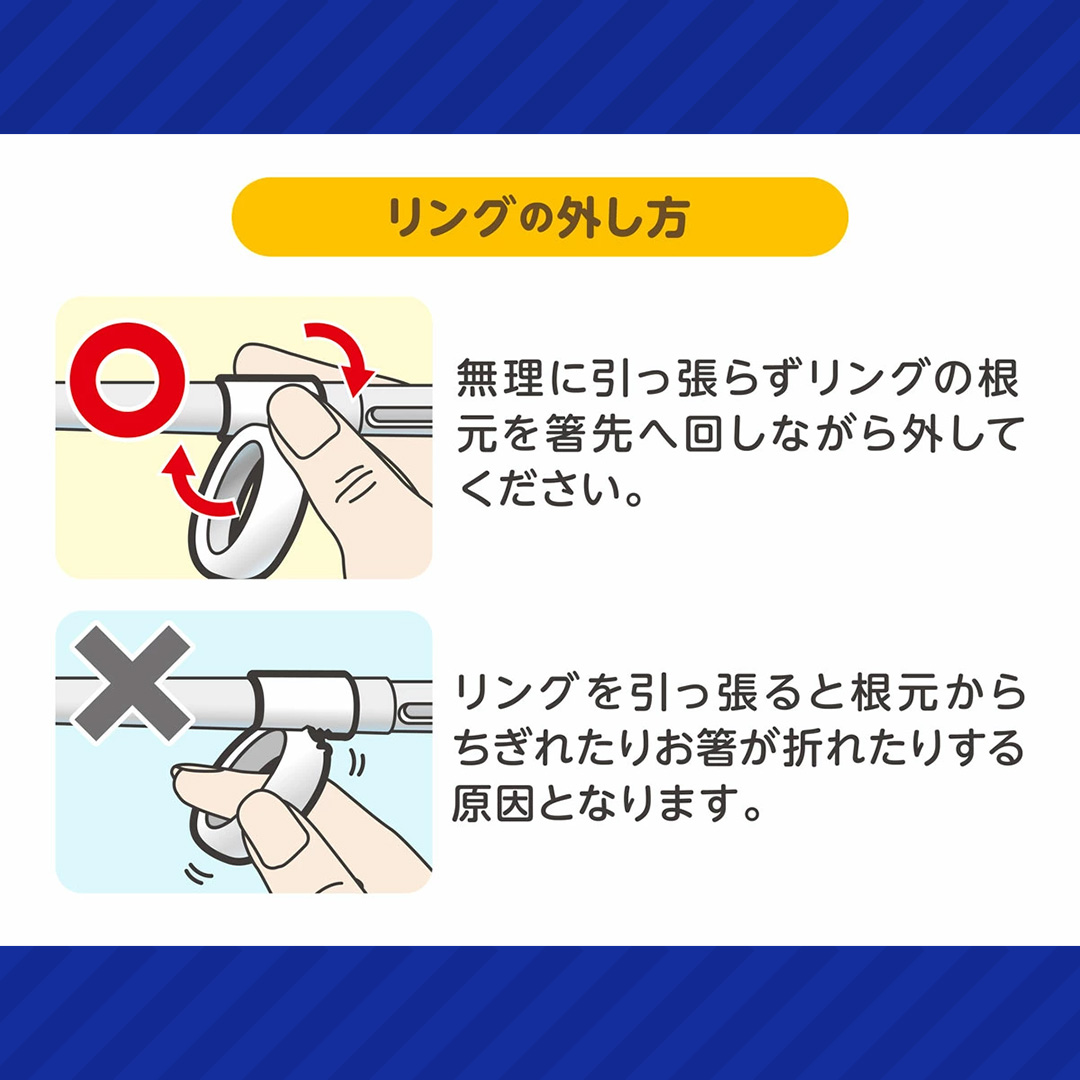 リングの外し方

無理に引っ張らずリングの根元を箸先へ回しながら外してください。

リングを引っ張ると根元からちぎれたりお箸が折れたりする原因となります。