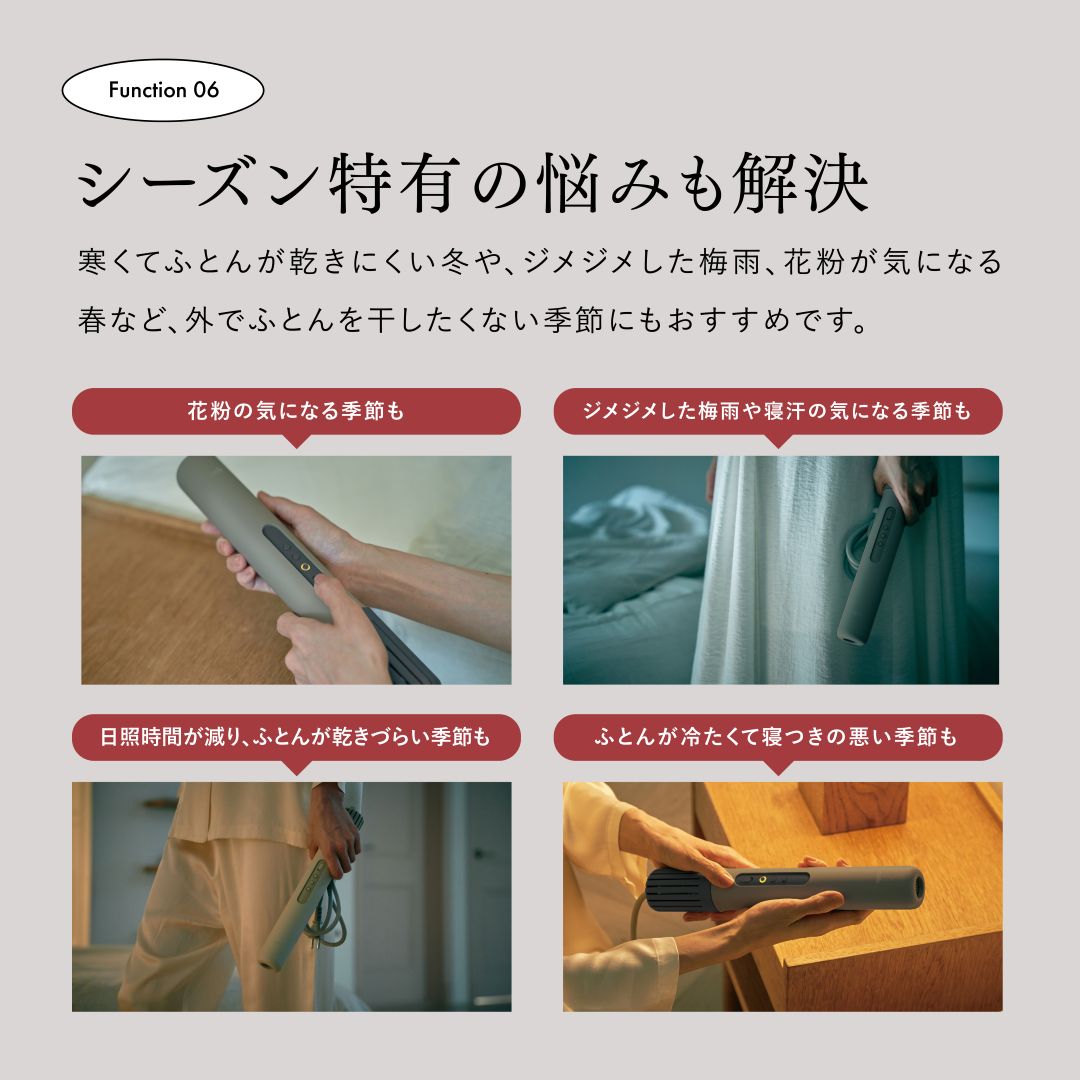 Function 06

シーズン特有の悩みも解決

寒くてふとんが乾きにくい冬や、ジメジメした梅雨、花粉が気になる春など、外でふとんを干したくない季節にもおすすめです。

花粉の気になる季節も

ジメジメした梅雨や寝汗の気になる季節も

日照時間が減り、ふとんが乾きづらい季節も

ふとんが冷たくて寝つきの悪い季節も