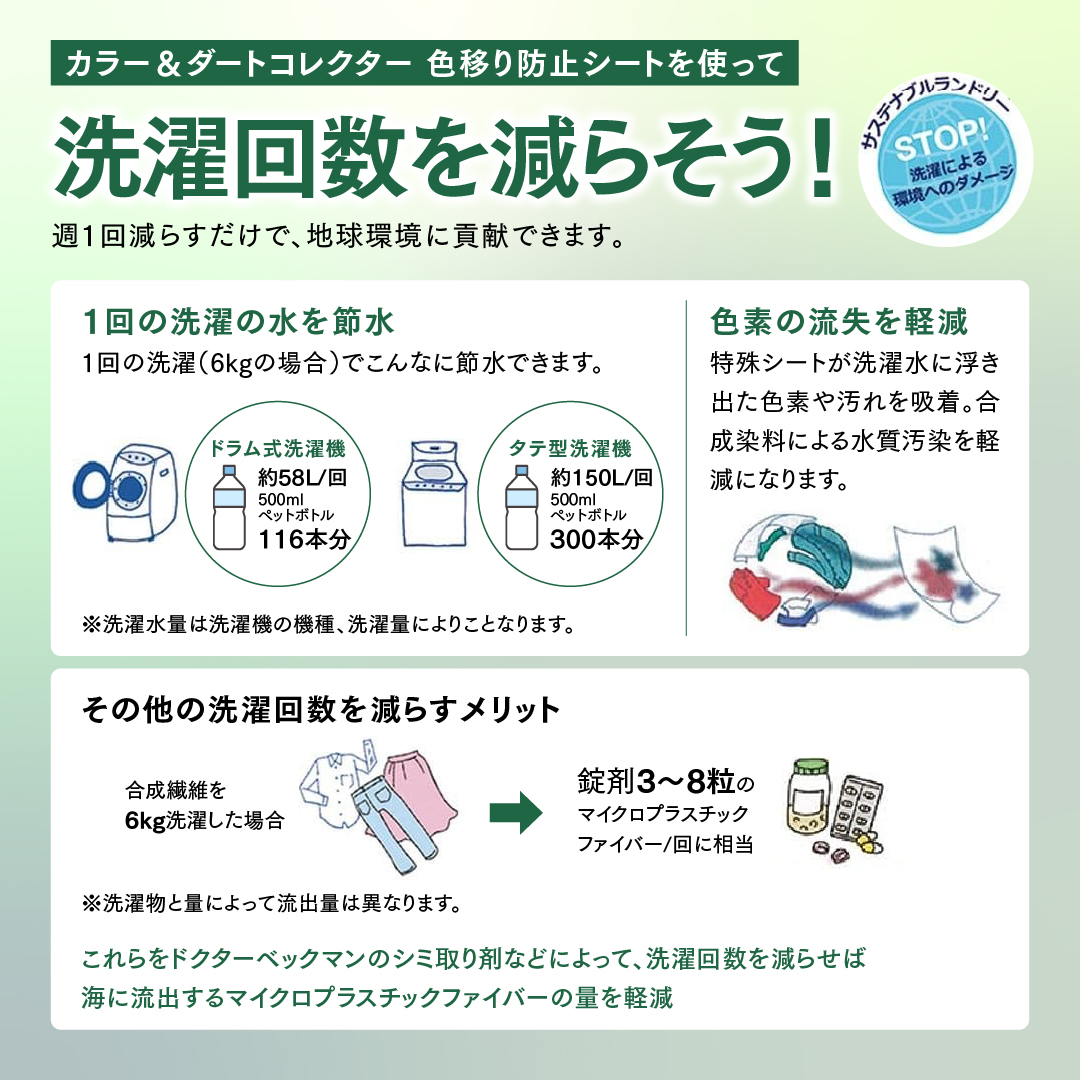 カラー＆ダートコレクター 色移り防止シートを使って

洗濯回数を減らそう！

サステナブルランドリー
STOP!
洗濯による
環境へのダメージ

週1回減らすだけで、地球環境に貢献できます。

1回の洗濯の水を節水

1回の洗濯（6kgの場合）でこんなに節水できます。

ドラム式洗濯機
約58L/回
500ml
ペットボトル
116本分

タテ型洗濯機
約150L/回
500ml
ペットボトル
300本分

※洗濯水量は洗濯機の機種、洗濯量によりことなります。

色素の流失を軽減

特殊シートが洗濯水に浮き出た色素や汚れを吸着。合成染料による水質汚染を軽減になります。

その他の洗濯回数を減らすメリット

合成繊維を
6kg洗濯した場合

錠剤3〜8粒の
マイクロプラスチック
ファイバー/回に相当

※洗濯物と量によって流出量は異なります。

これらをドクターベックマンのシミ取り剤などによって、洗濯回数を減らせば
海に流出するマイクロプラスチックファイバーの量を軽減