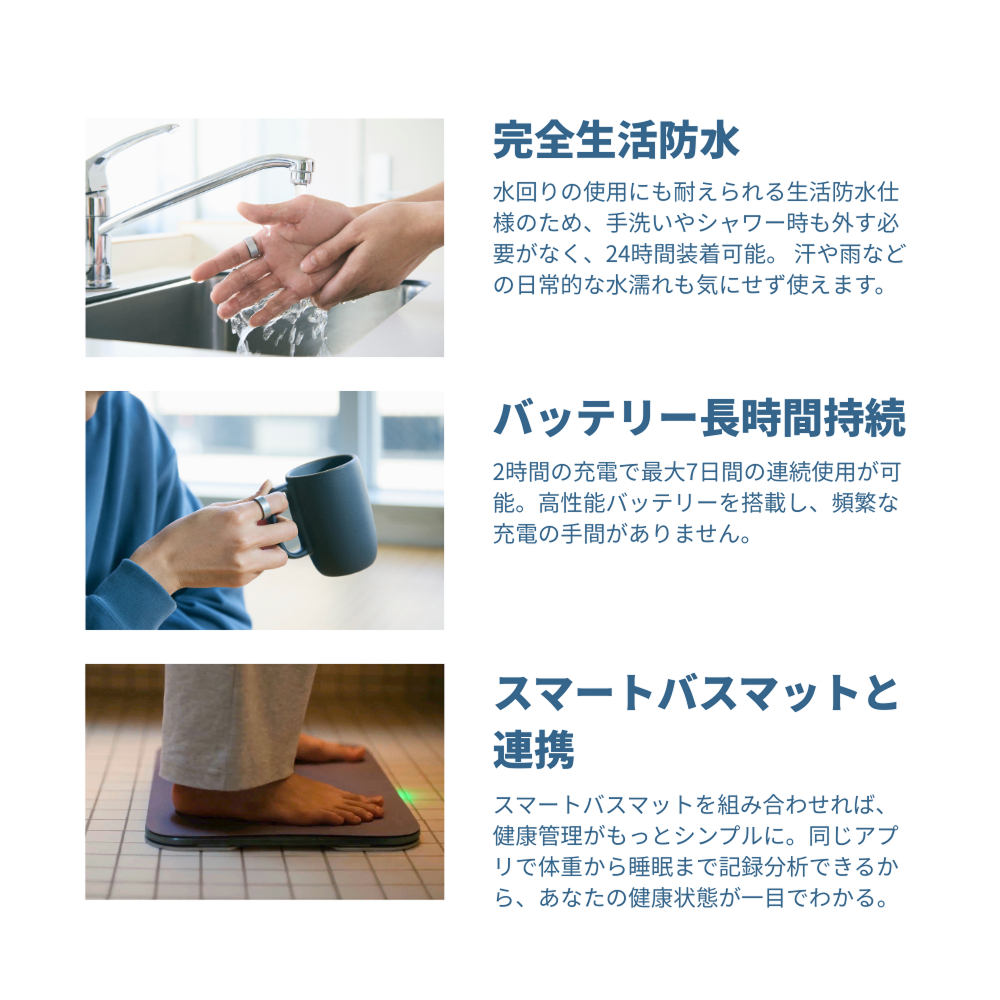 完全生活防水

水回りの使用にも耐えられる生活防水仕様のため、手洗いやシャワー時も外す必要がなく、24時間装着可能。 汗や雨などの日常的な水濡れも気にせず使えます。

バッテリー長時間持続

2時間の充電で最大7日間の連続使用が可能。高性能バッテリーを搭載し、頻繁な充電の手間がありません。

スマートバスマットと連携

スマートバスマットを組み合わせれば、健康管理がもっとシンプルに。同じアプリで体重から睡眠まで記録分析できるから、あなたの健康状態が一目でわかる。