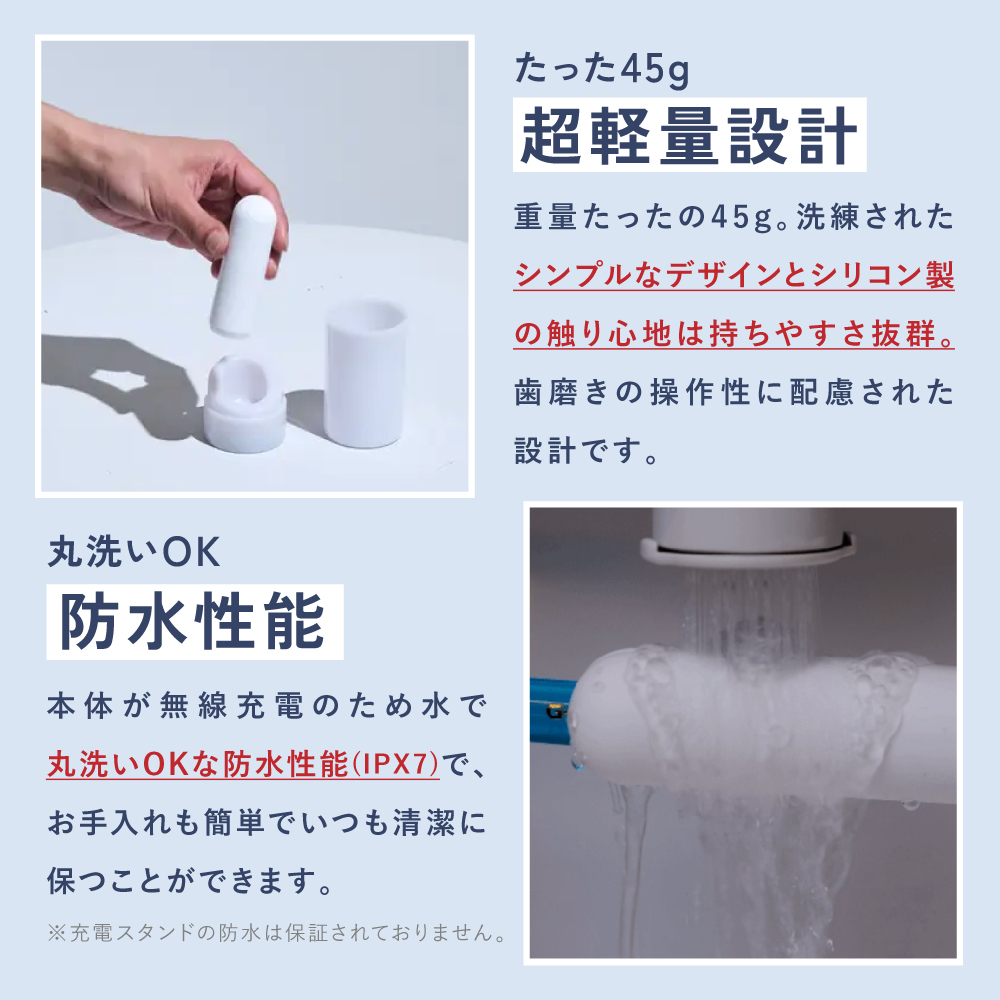 たった45g
超軽量設計

重量たったの45g。洗練されたシンプルなデザインとシリコン製の触り心地は持ちやすさ抜群。歯磨きの操作性に配慮された設計です。

丸洗いOK
防水性能

本体が無線充電のため水で丸洗いOKな防水性能(IPX7)で、お手入れも簡単でいつも清潔に保つことができます。

※充電スタンドの防水は保証されておりません。