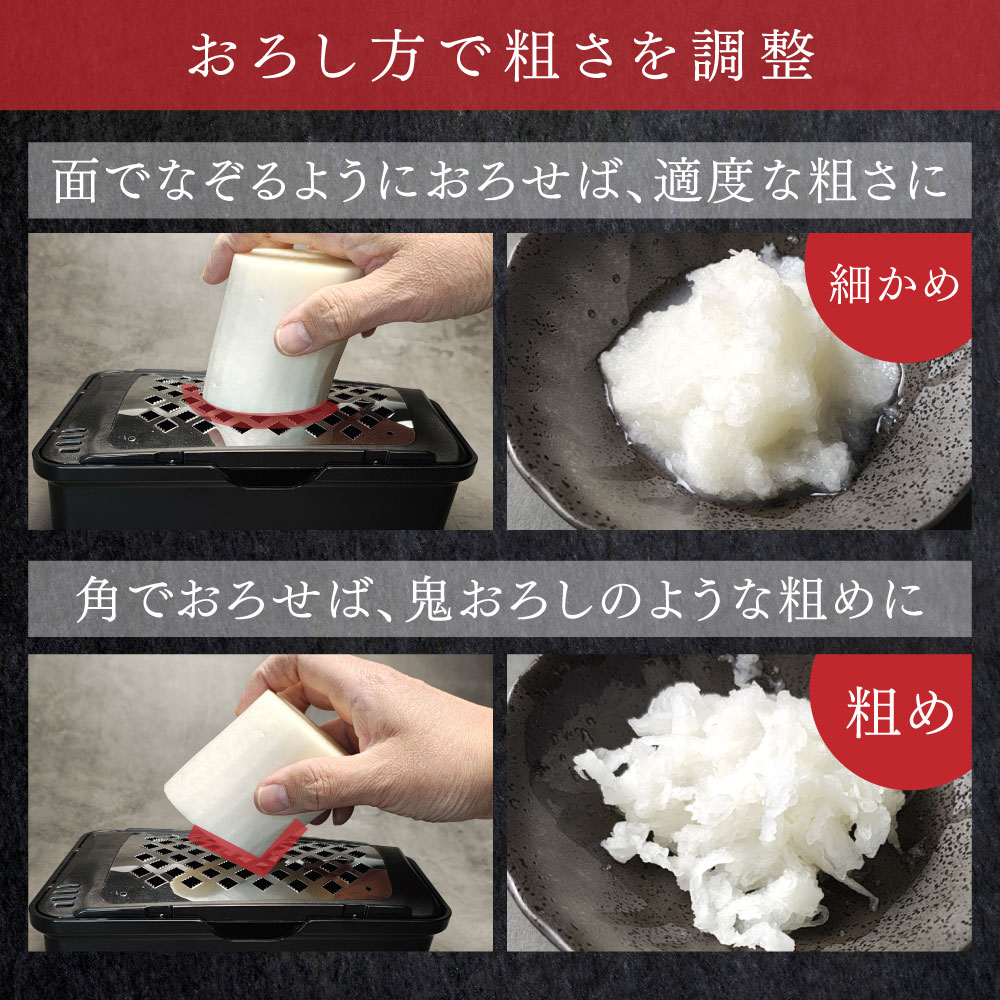 おろし方で粗さを調整

面でなぞるようにおろせば、適度な粗さに

細かめ

角でおろせば、鬼おろしのような粗めに

粗め