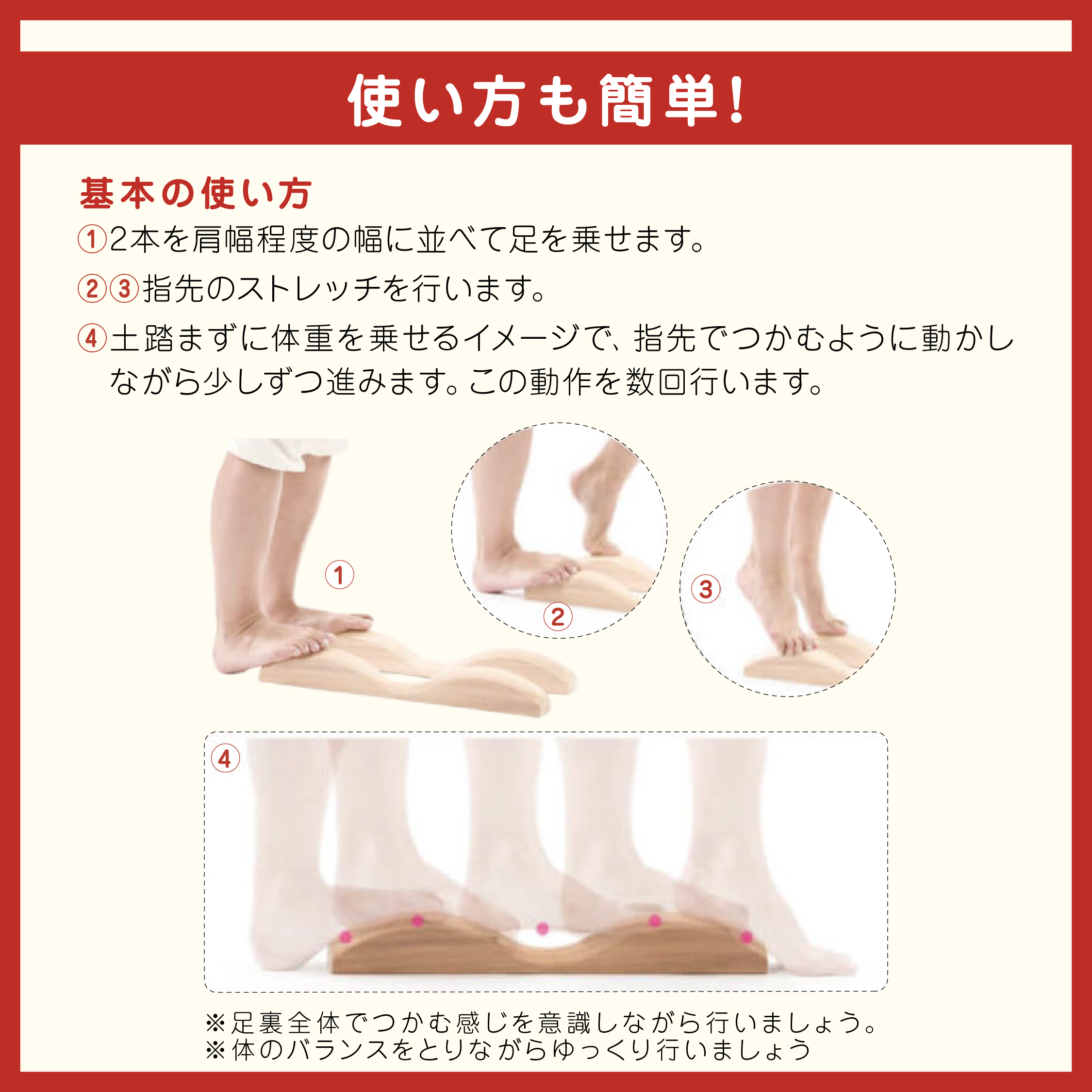 使い方も簡単!

基本の使い方

①2本を肩幅程度の幅に並べて足を乗せます。

②③指先のストレッチを行います。

④土踏まずに体重を乗せるイメージで、指先でつかむように動かしながら少しずつ進みます。この動作を数回行います。

①

②

③

④

※足裏全体でつかむ感じを意識しながら行いましょう。
※体のバランスをとりながらゆっくり行いましょう