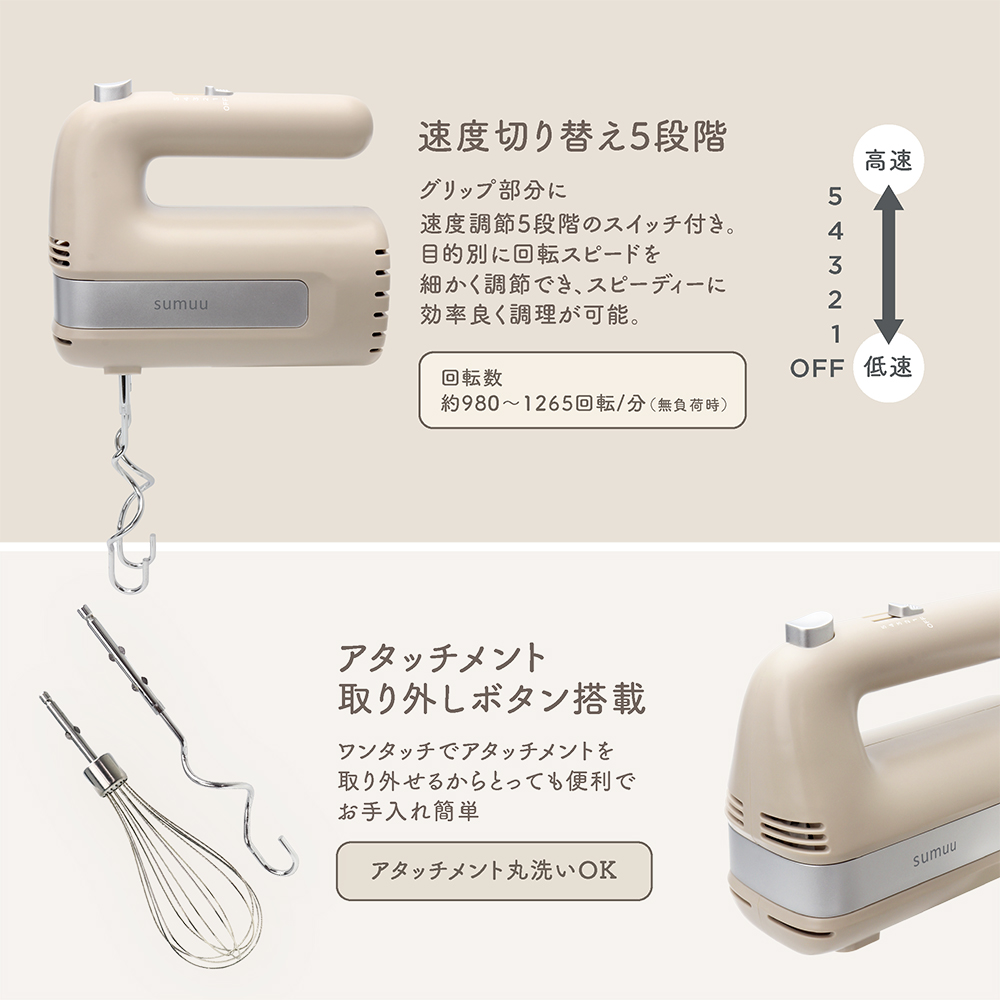 sumuu

速度切り替え5段階

グリップ部分に
速度調節5段階のスイッチ付き。
目的別に回転スピードを
細かく調節でき、スピーディーに
効率良く調理が可能。

回転数
約980～1265回転/分（無負荷時）

高速
5
4
3
2
1
OFF
低速

アタッチメント
取り外しボタン搭載

ワンタッチでアタッチメントを
取り外せるからとっても便利で
お手入れ簡単

アタッチメント丸洗いOK

sumuu