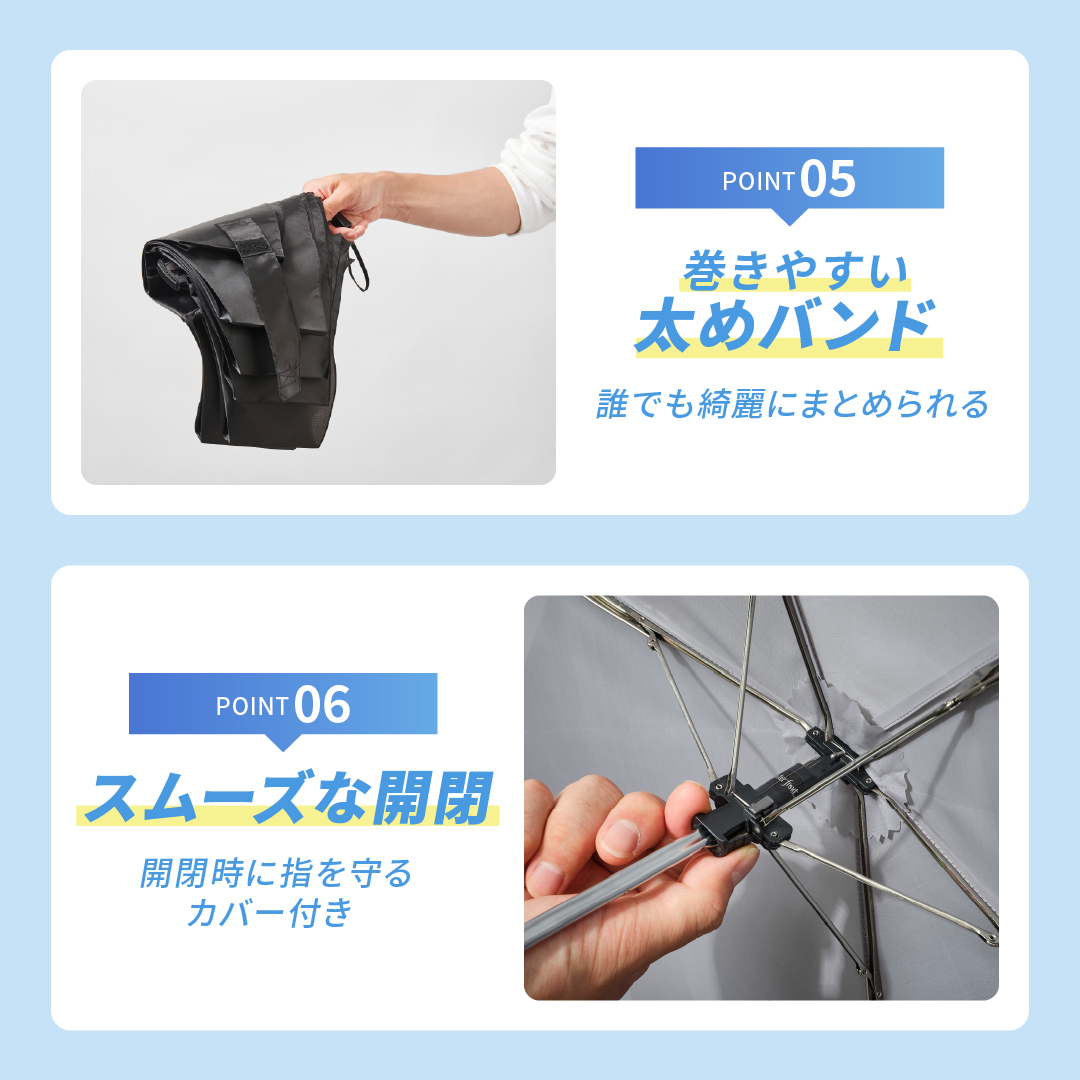 POINT 05

巻きやすい
太めバンド

誰でも綺麗にまとめられる

POINT 06

スムーズな開閉

開閉時に指を守る
カバー付き