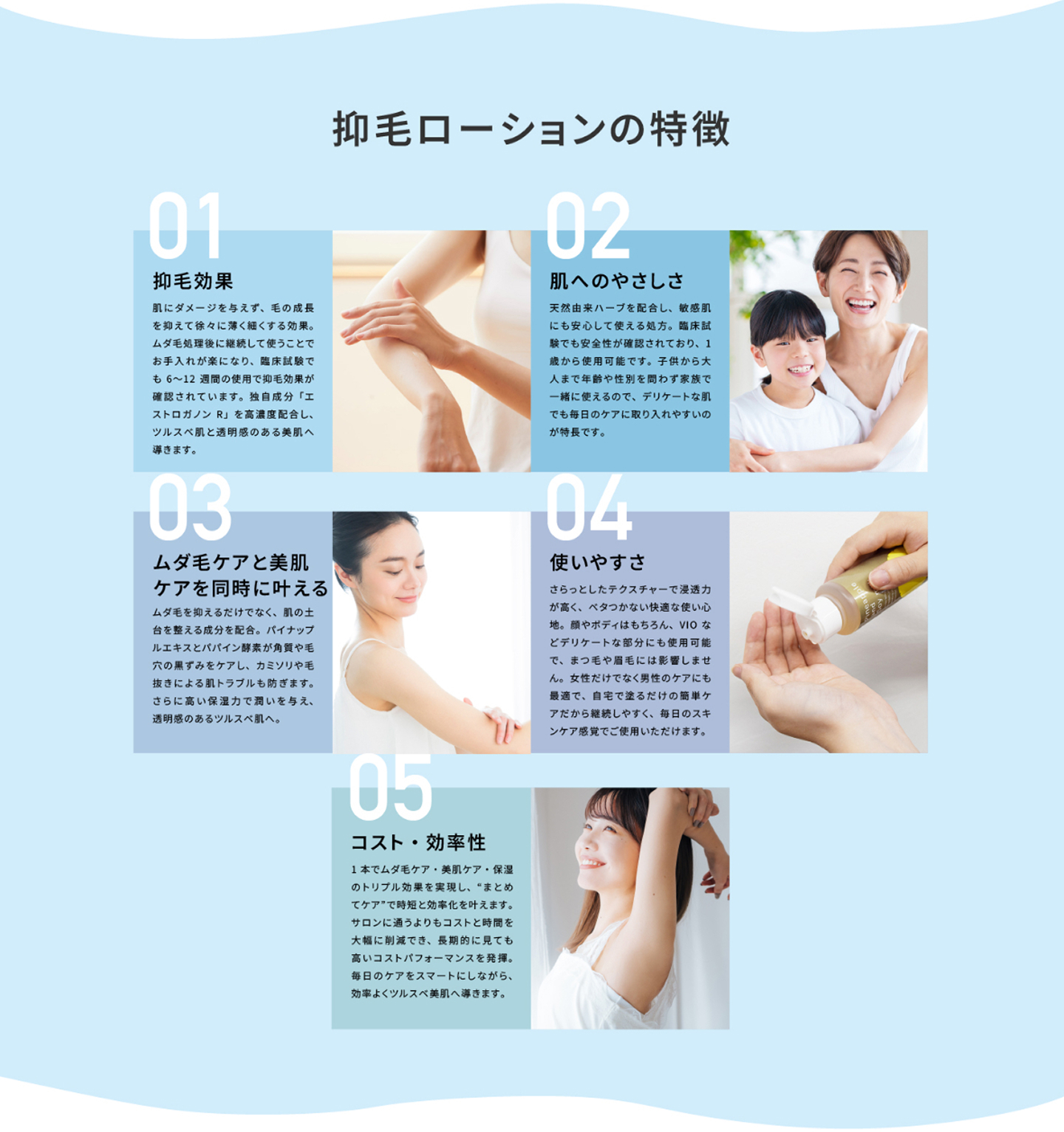 抑毛ローションの特徴

01

抑毛効果

肌にダメージを与えず、毛の成長を抑えて徐々に薄く細くする効果。ムダ毛処理後に継続して使うことでお手入れが楽になり、臨床試験でも 6〜12 週間の使用で抑毛効果が確認されています。独自成分「エストロガノン R」を高濃度配合し、ツルスベ肌と透明感のある美肌へ導きます。

02

肌へのやさしさ

天然由来ハーブを配合し、敏感肌にも安心して使える処方。臨床試験でも安全性が確認されており、1歳から使用可能です。子供から大人まで年齢や性別を問わず家族で一緒に使えるので、デリケートな肌でも毎日のケアに取り入れやすいのが特長です。

03

ムダ毛ケアと美肌ケアを同時に叶える

ムダ毛を抑えるだけでなく、肌の土台を整える成分を配合。パイナップルエキスとパパイン酵素が角質や毛穴の黒ずみをケアし、カミソリや毛抜きによる肌トラブルも防ぎます。さらに高い保湿力で潤いを与え、透明感のあるツルスベ肌へ。

04

使いやすさ

さらっとしたテクスチャーで浸透力が高く、ベタつかない快適な使い心地。顔やボディはもちろん、VIO などデリケートな部分にも使用可能で、まつ毛や眉毛には影響しません。女性だけでなく男性のケアにも最適で、自宅で塗るだけの簡単ケアだから継続しやすく、毎日のスキンケア感覚でご使用いただけます。

05

コスト・効率性

1 本でムダ毛ケア・美肌ケア・保湿のトリプル効果を実現し、“まとめてケア”で時短と効率化を叶えます。サロンに通うよりもコストと時間を大幅に削減でき、長期的に見ても高いコストパフォーマンスを発揮。毎日のケアをスマートにしながら、効率よくツルスベ美肌へ導きます。