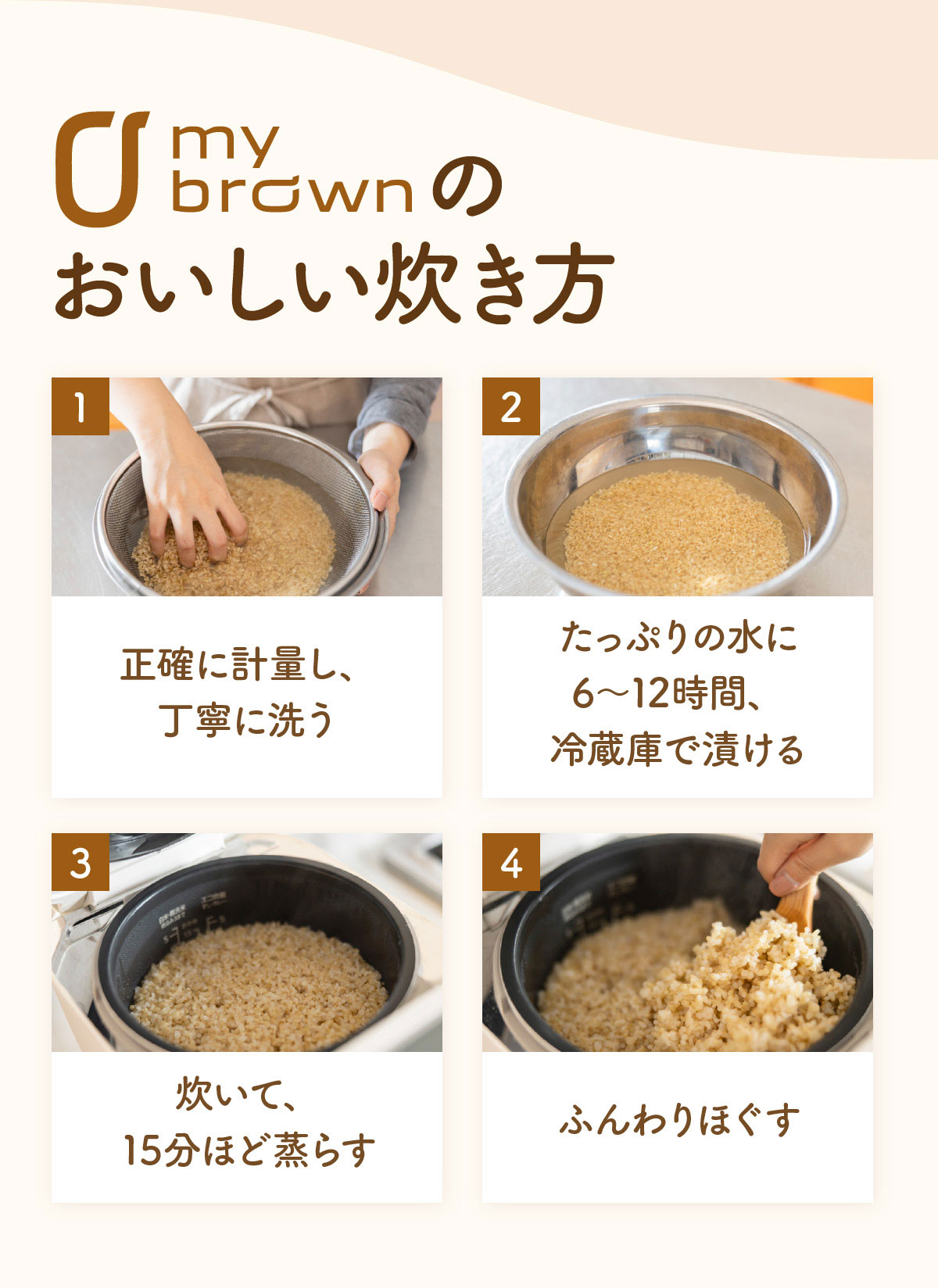 my brown の
おいしい炊き方

1

正確に計量し、
丁寧に洗う

2

たっぷりの水に
6〜12時間、
冷蔵庫で漬ける

3

炊いて、
15分ほど蒸らす

4

ふんわりほぐす