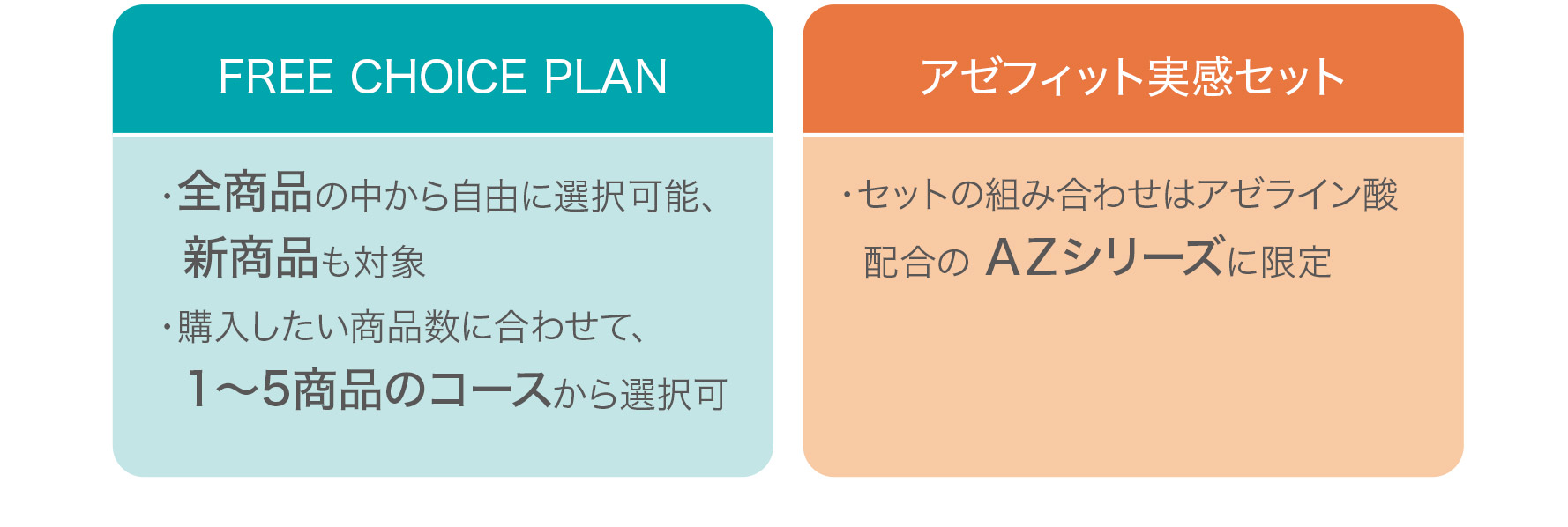 FREE CHOICE PLAN

・全商品の中から自由に選択可能、新商品も対象

・購入したい商品数に合わせて、1～5商品のコースから選択可

アゼフィット実感セット

・セットの組み合わせはアゼライン酸配合のAZシリーズに限定