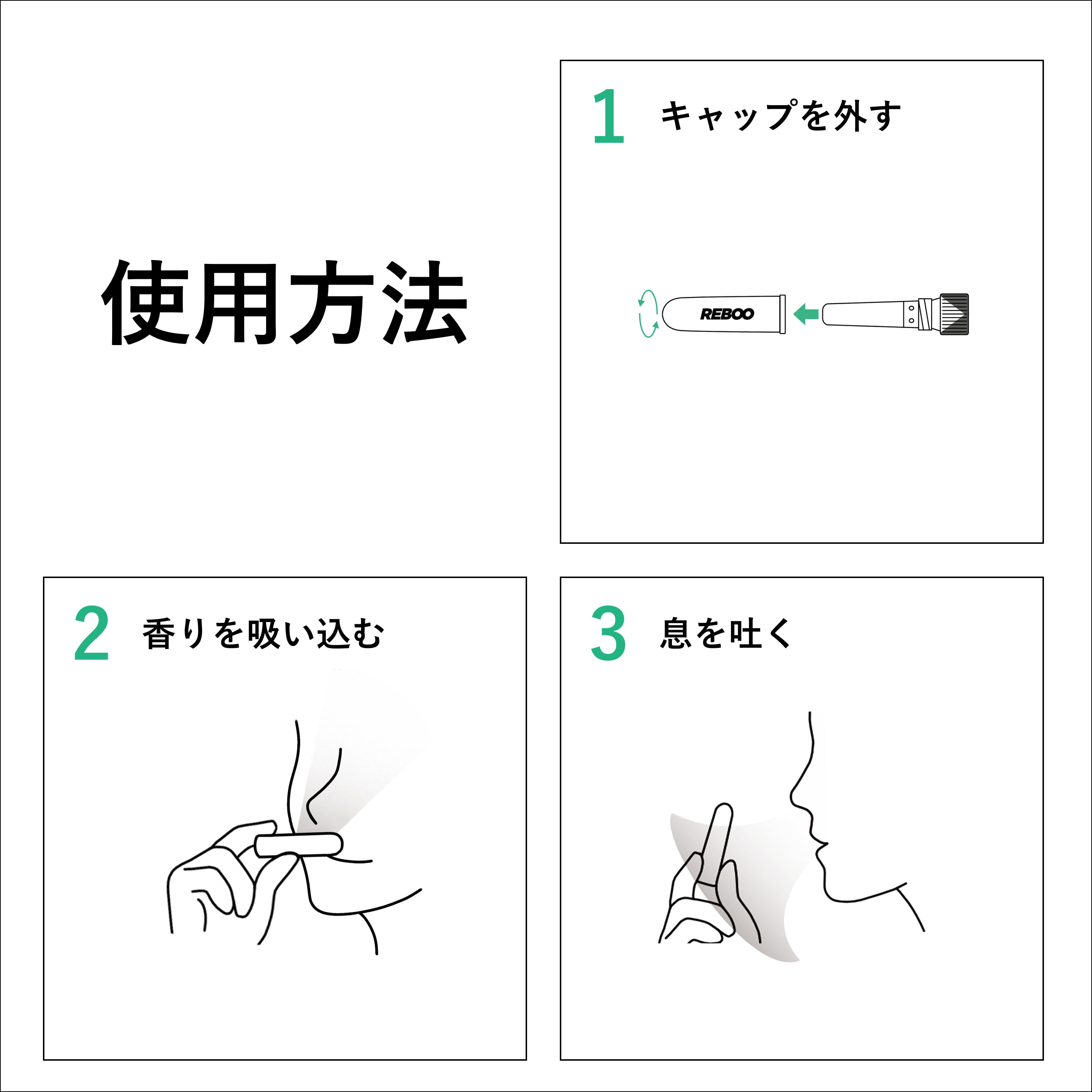 使用方法

1 キャップを外す

REBOO

2 香りを吸い込む

3 息を吐く