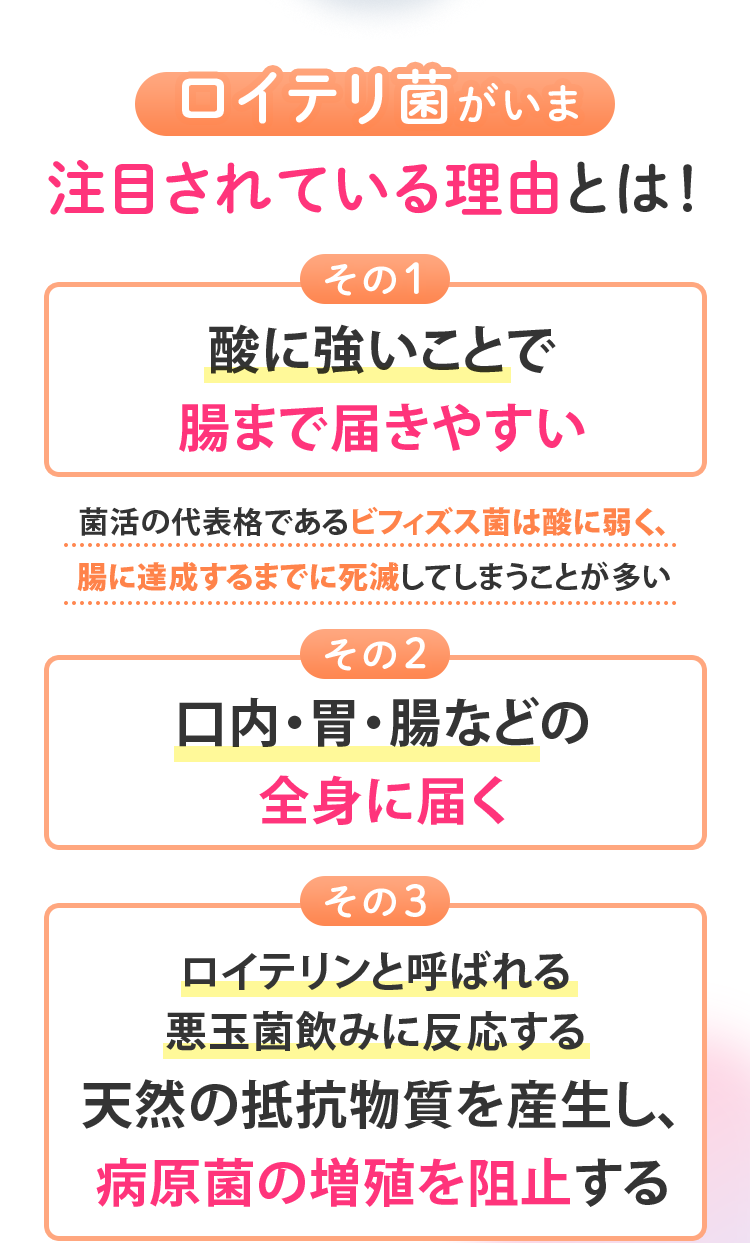 ロイテリ菌がいま

注目されている理由とは!

その1

酸に強いことで
腸まで届きやすい

菌活の代表格であるビフィズス菌は酸に弱く、
腸に達成するまでに死滅してしまうことが多い

その2

口内・胃・腸などの
全身に届く

その3

ロイテリンと呼ばれる
悪玉菌飲みに反応する
天然の抵抗物質を産生し、
病原菌の増殖を阻止する