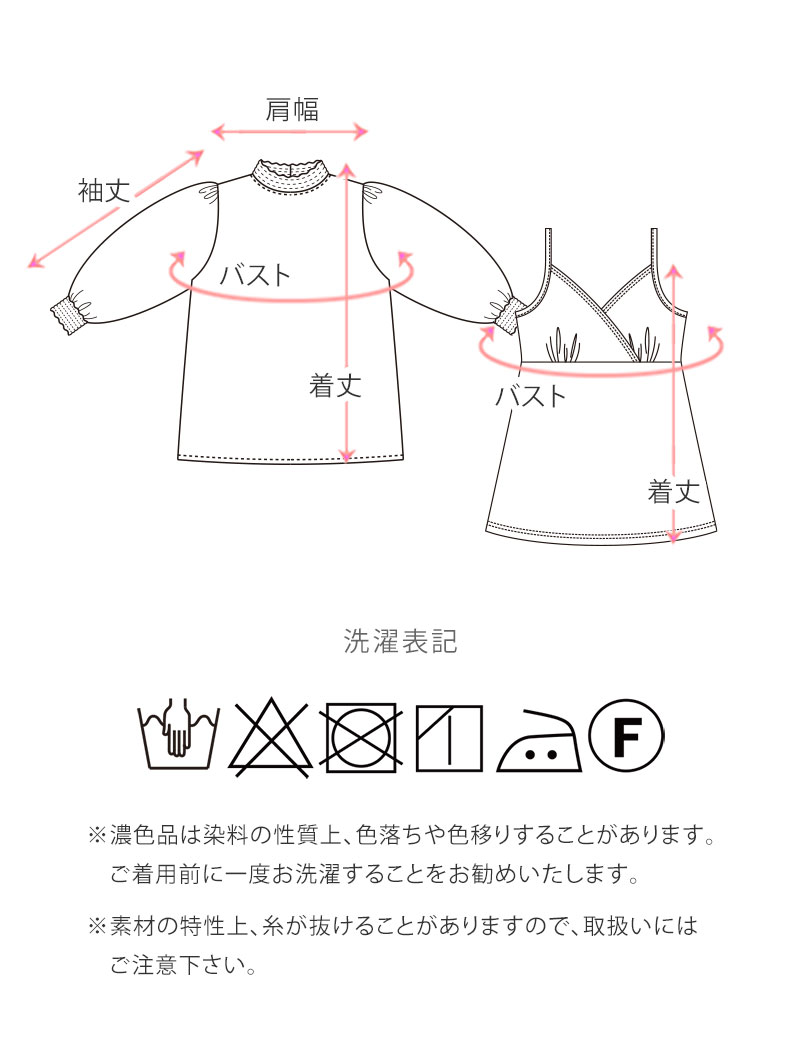 肩幅

袖丈

バスト

着丈

バスト

着丈

洗濯表記

F

※濃色品は染料の性質上、色落ちや色移りすることがあります。ご着用前に一度お洗濯することをお勧めいたします。

※素材の特性上、糸が抜けることがありますので、取扱いにはご注意下さい。