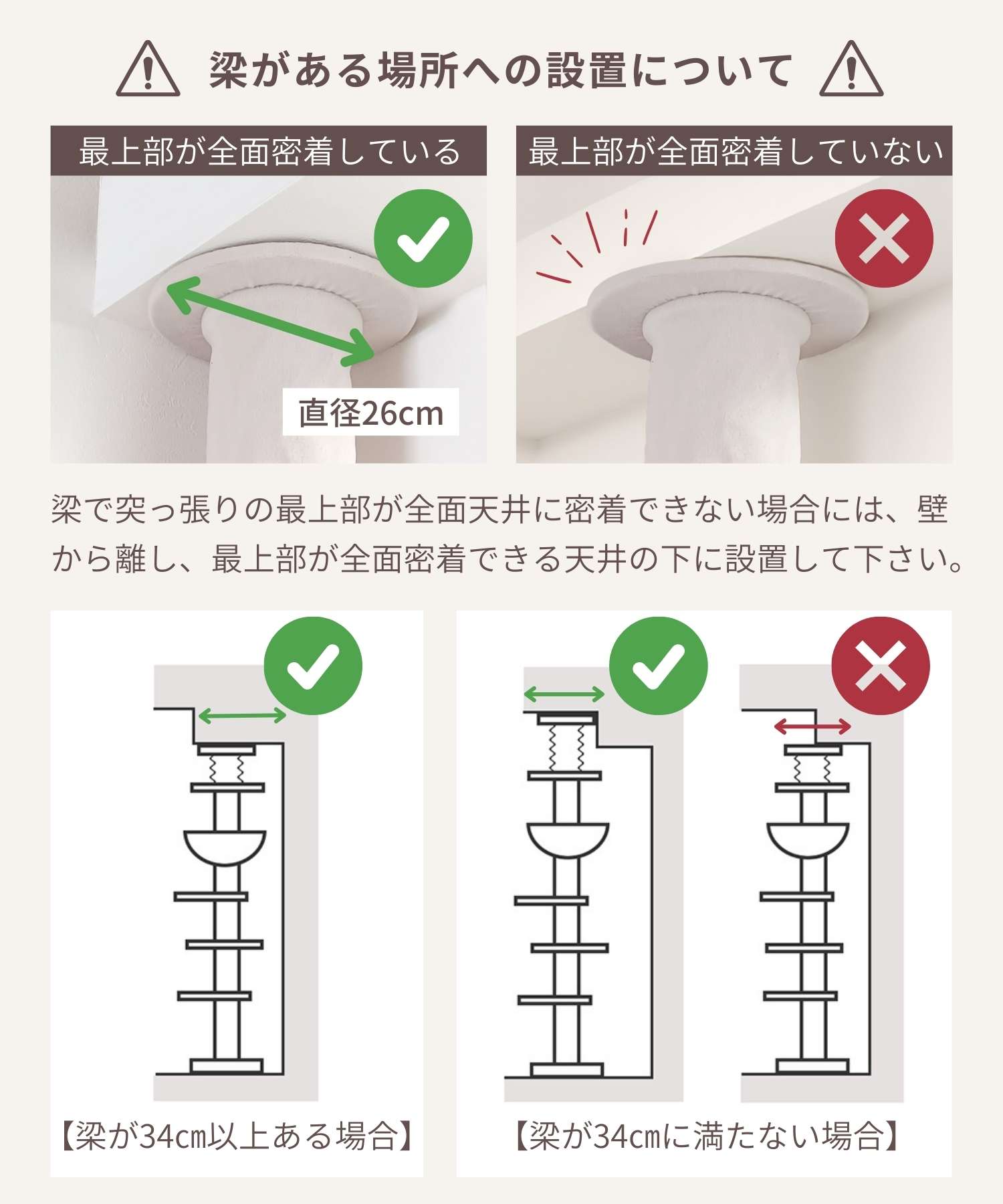 梁がある場所への設置について

最上部が全面密着している

直径26cm

最上部が全面密着していない

梁で突っ張りの最上部が全面天井に密着できない場合には、壁から離し、最上部が全面密着できる天井の下に設置して下さい。

【梁が34cm以上ある場合】

【梁が34cmに満たない場合】