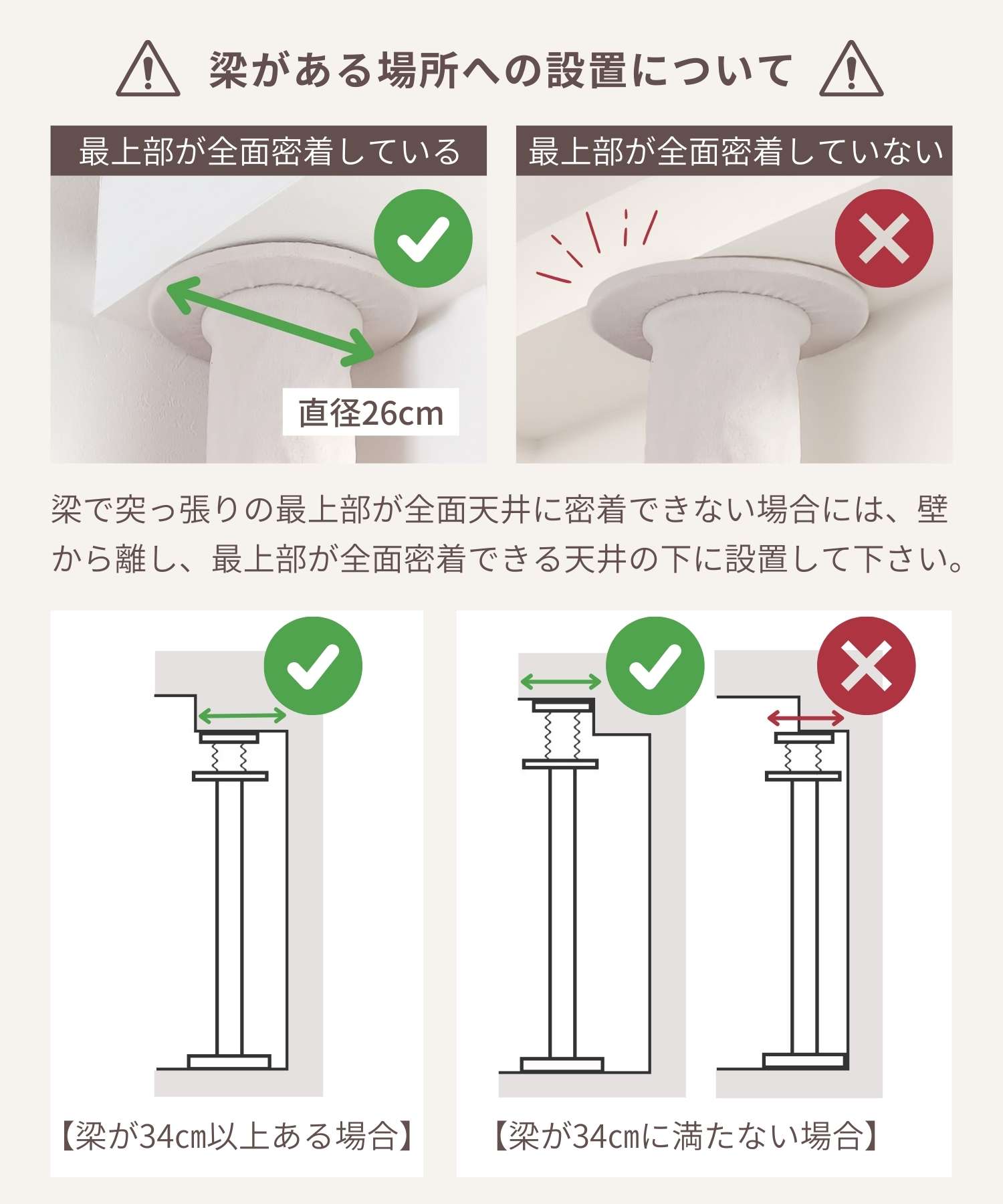 梁がある場所への設置について

最上部が全面密着している

直径26cm

最上部が全面密着していない

梁で突っ張りの最上部が全面天井に密着できない場合には、壁から離し、最上部が全面密着できる天井の下に設置して下さい。

【梁が34cm以上ある場合】

【梁が34cmに満たない場合】