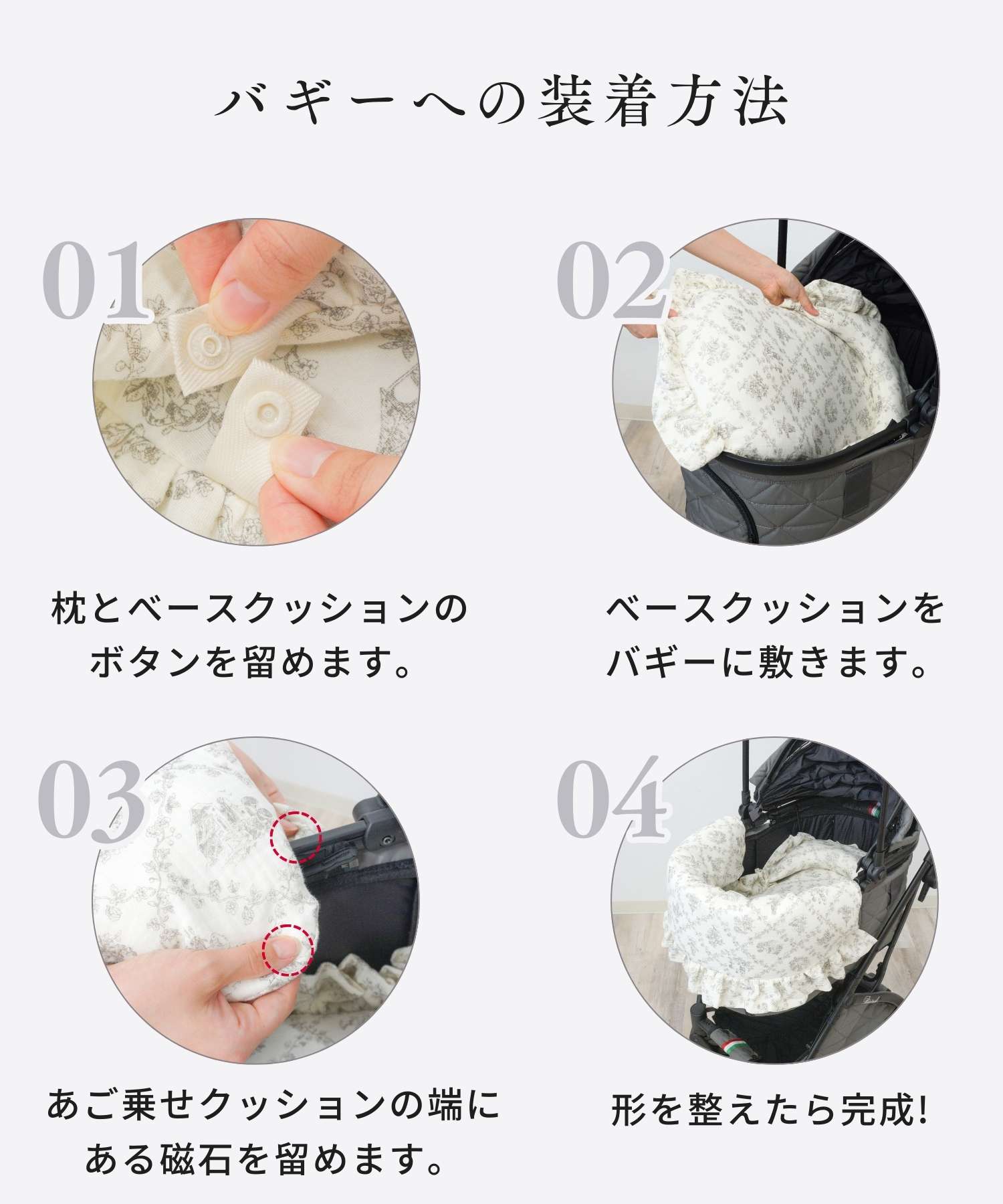 バギーへの装着方法

01

枕とベースクッションのボタンを留めます。

02

ベースクッションをバギーに敷きます。

03

あご乗せクッションの端にある磁石を留めます。

04

形を整えたら完成!