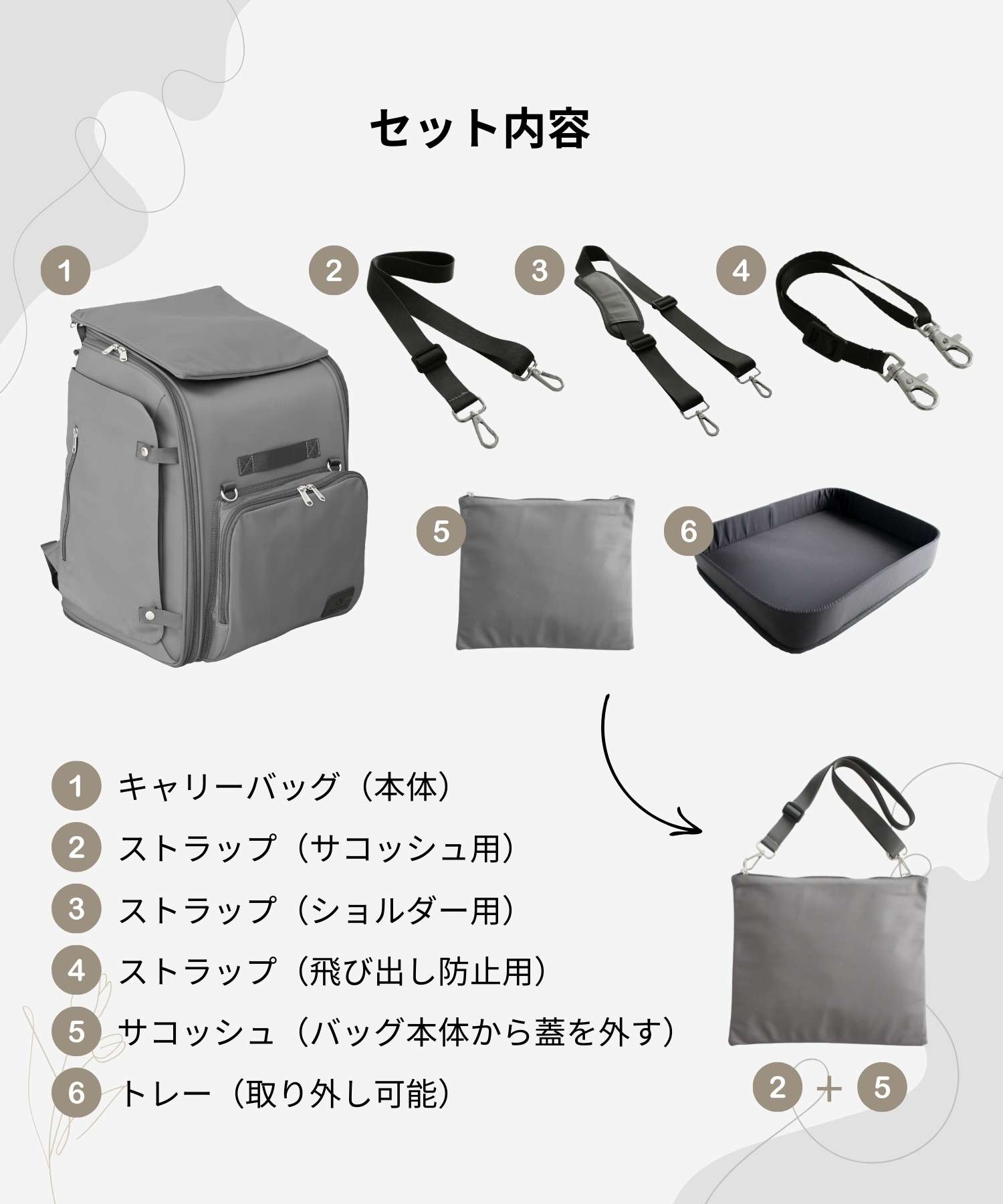 セット内容

1

2

3

4

5

6

1 キャリーバッグ（本体）
2 ストラップ（サコッシュ用）
3 ストラップ（ショルダー用）
4 ストラップ（飛び出し防止用）
5 サコッシュ（バッグ本体から蓋を外す）
6 トレー（取り外し可能）

2 + 5