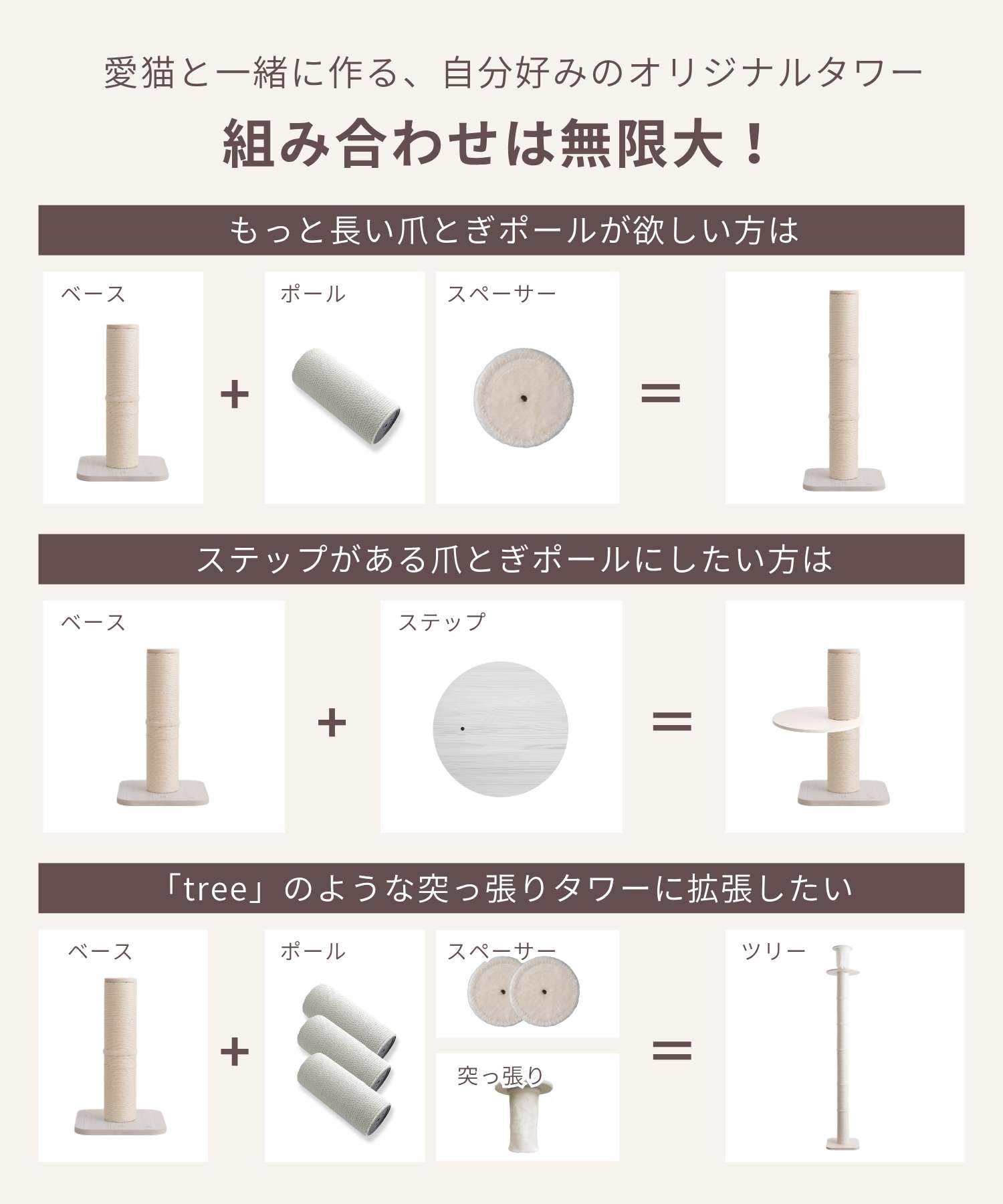 愛猫と一緒に作る、自分好みのオリジナルタワー

組み合わせは無限大！

もっと長い爪とぎポールが欲しい方は

ベース

+

ポール

スペーサー

=

ステップがある爪とぎポールにしたい方は

ベース

+

ステップ

=

「tree」のような突っ張りタワーに拡張したい

ベース

+

ポール

スペーサー

突っ張り

=

ツリー