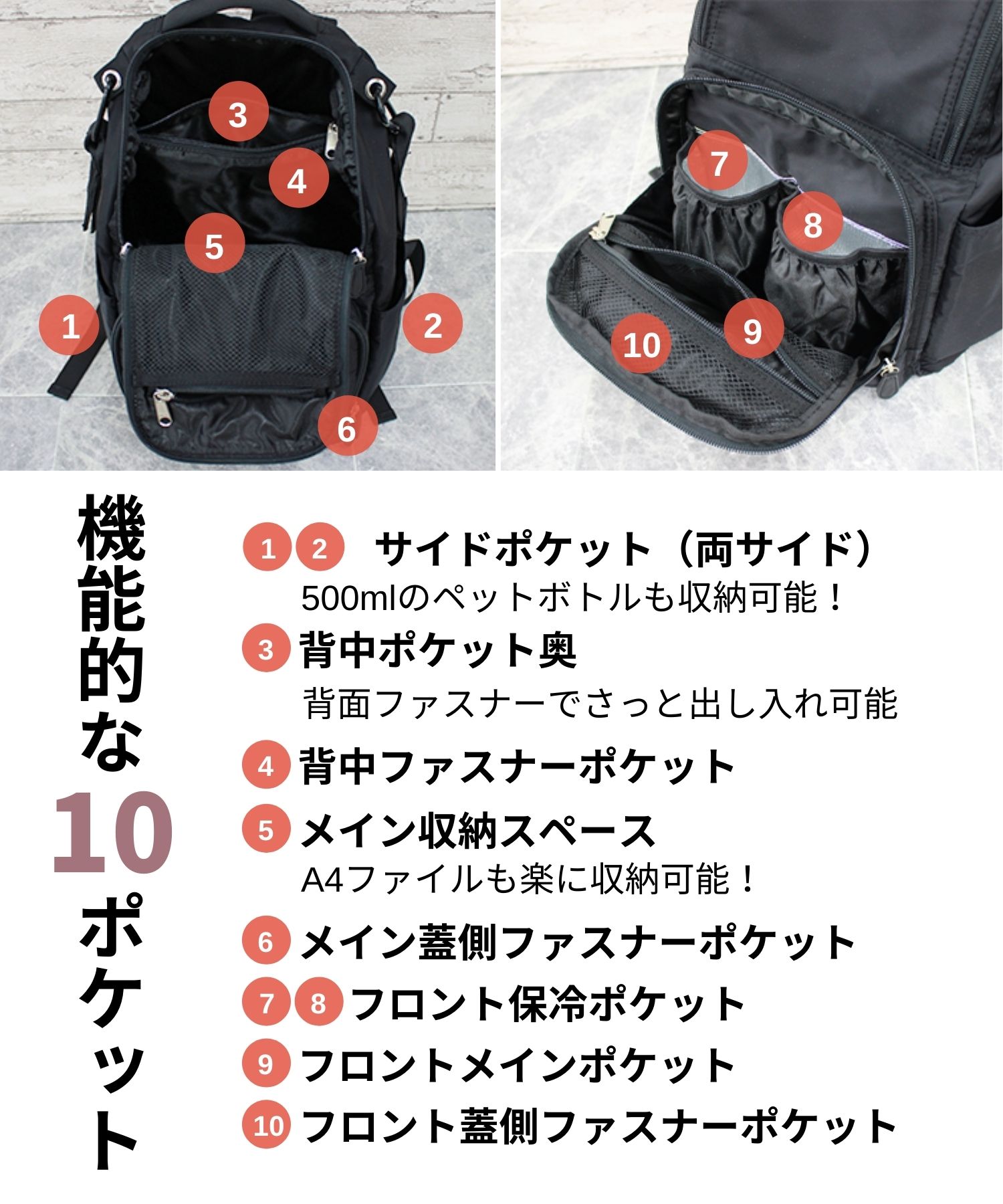 3
4
5
1
2
6
7
8
9
10

機能的な10ポケット

1 2 サイドポケット（両サイド）
500mlのペットボトルも収納可能！

3 背中ポケット奥
背面ファスナーでさっと出し入れ可能

4 背中ファスナーポケット

5 メイン収納スペース
A4ファイルも楽に収納可能！

6 メイン蓋側ファスナーポケット

7 8 フロント保冷ポケット

9 フロントメインポケット

10 フロント蓋側ファスナーポケット