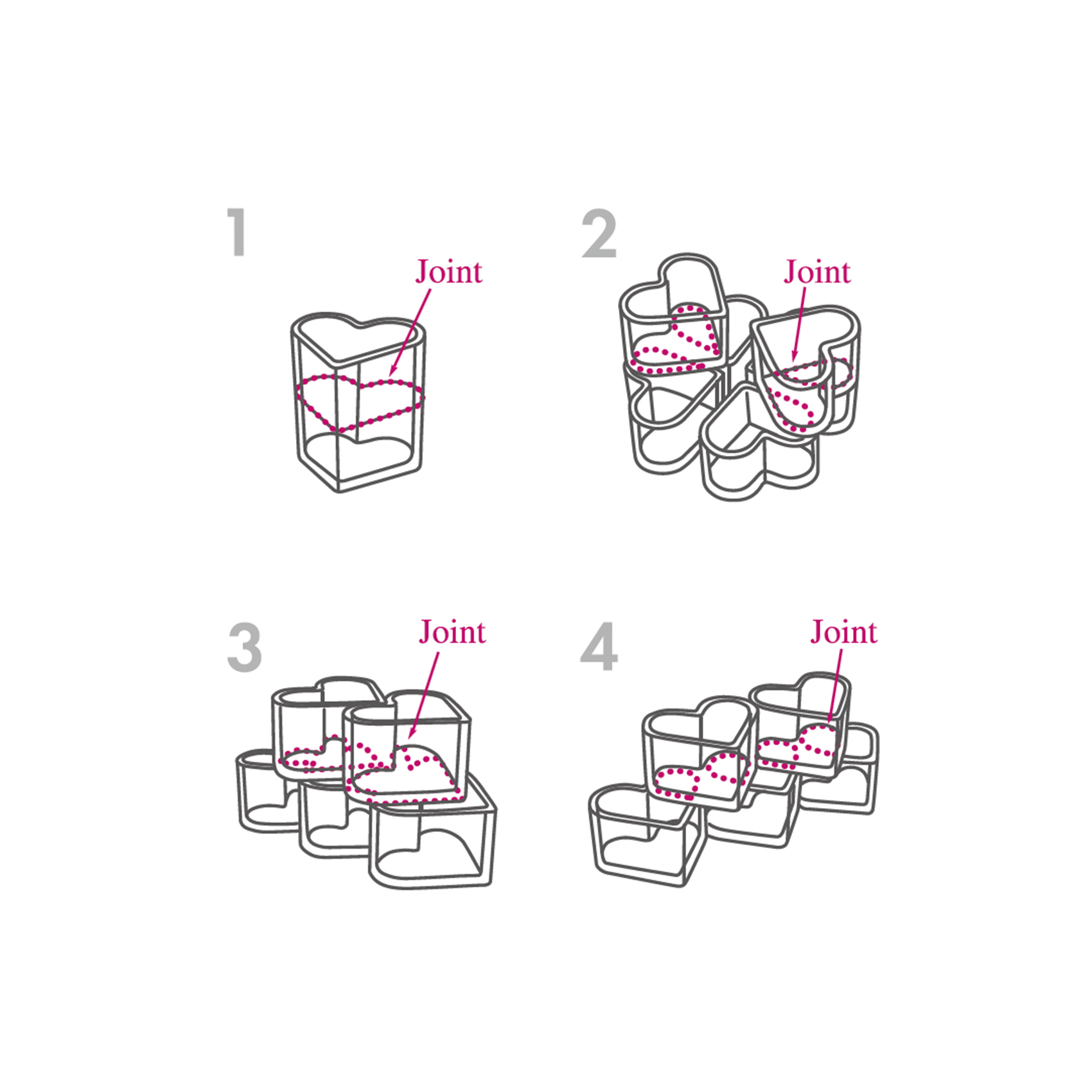 1

Joint

2

Joint

3

Joint

4

Joint