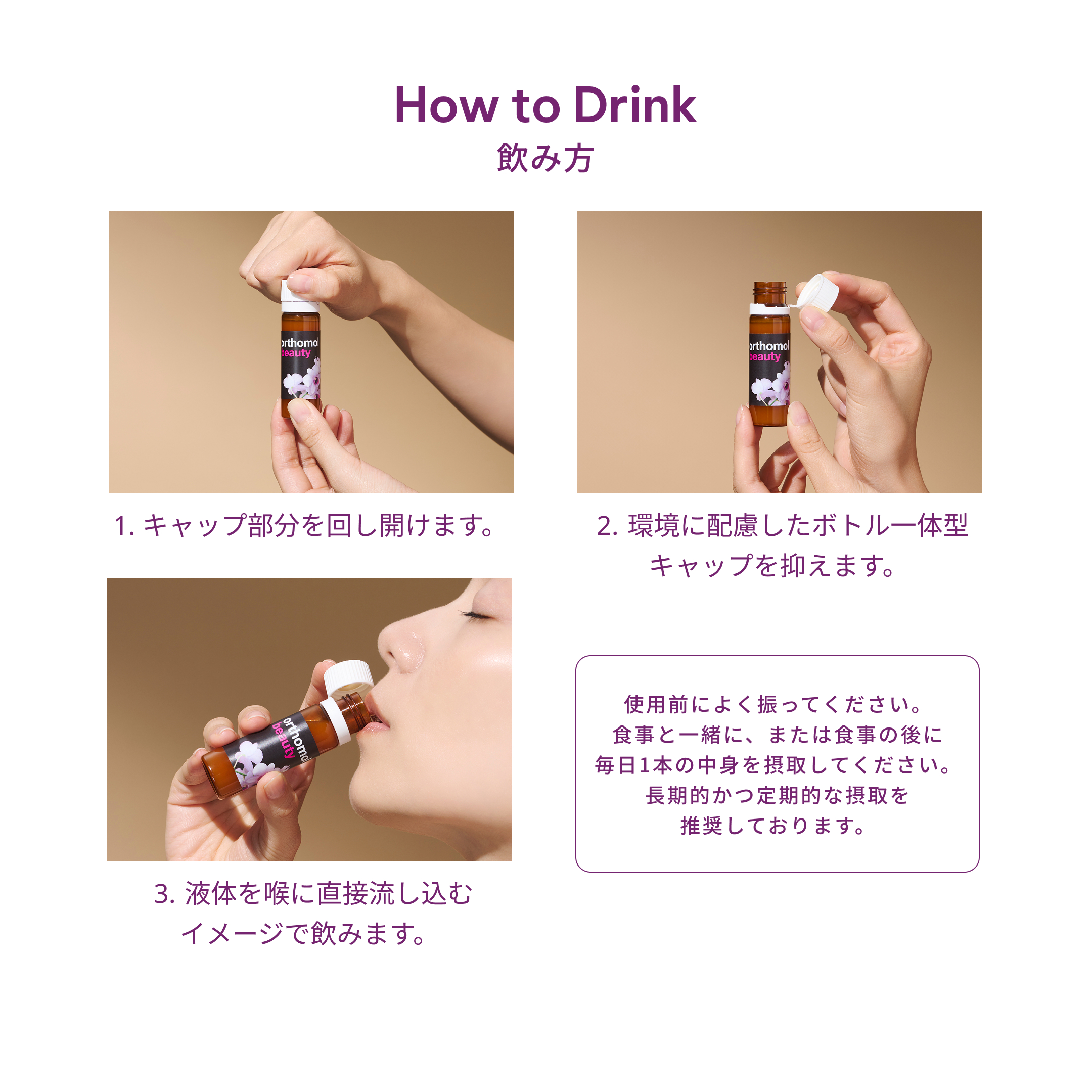 How to Drink
飲み方

orthomol
beauty

1. キャップ部分を回し開けます。

orthomol
beauty

2. 環境に配慮したボトル一体型キャップを抑えます。

orthomol
beauty

3. 液体を喉に直接流し込むイメージで飲みます。

使用前によく振ってください。
食事と一緒に、または食事の後に
毎日1本の中身を摂取してください。
長期的かつ定期的な摂取を
推奨しております。