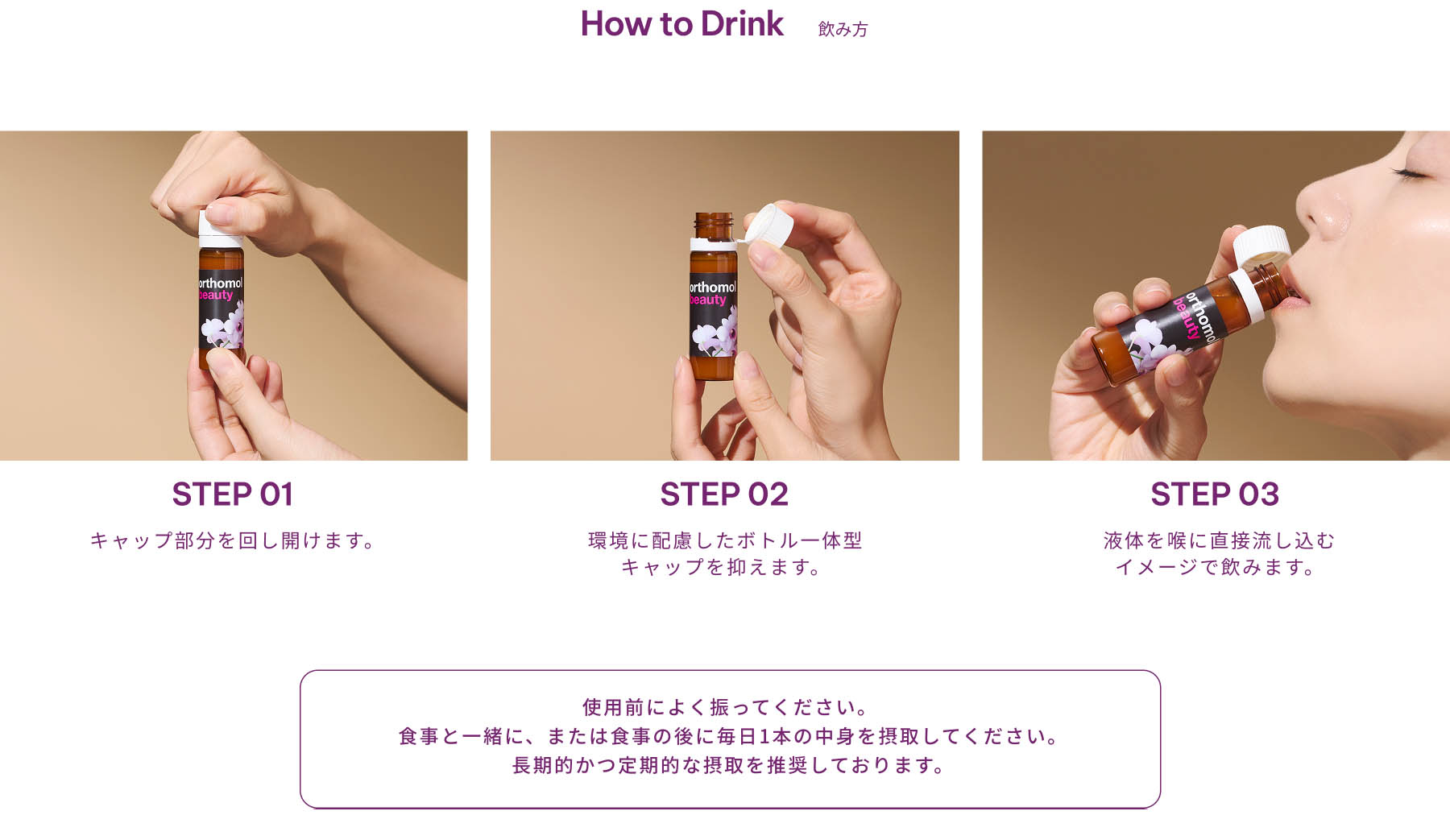 How to Drink 飲み方

orthomol beauty

STEP 01

キャップ部分を回し開けます。

orthomol beauty

STEP 02

環境に配慮したボトル一体型キャップを抑えます。

orthomol beauty

STEP 03

液体を喉に直接流し込むイメージで飲みます。

使用前によく振ってください。
食事と一緒に、または食事の後に毎日1本の中身を摂取してください。
長期的かつ定期的な摂取を推奨しております。