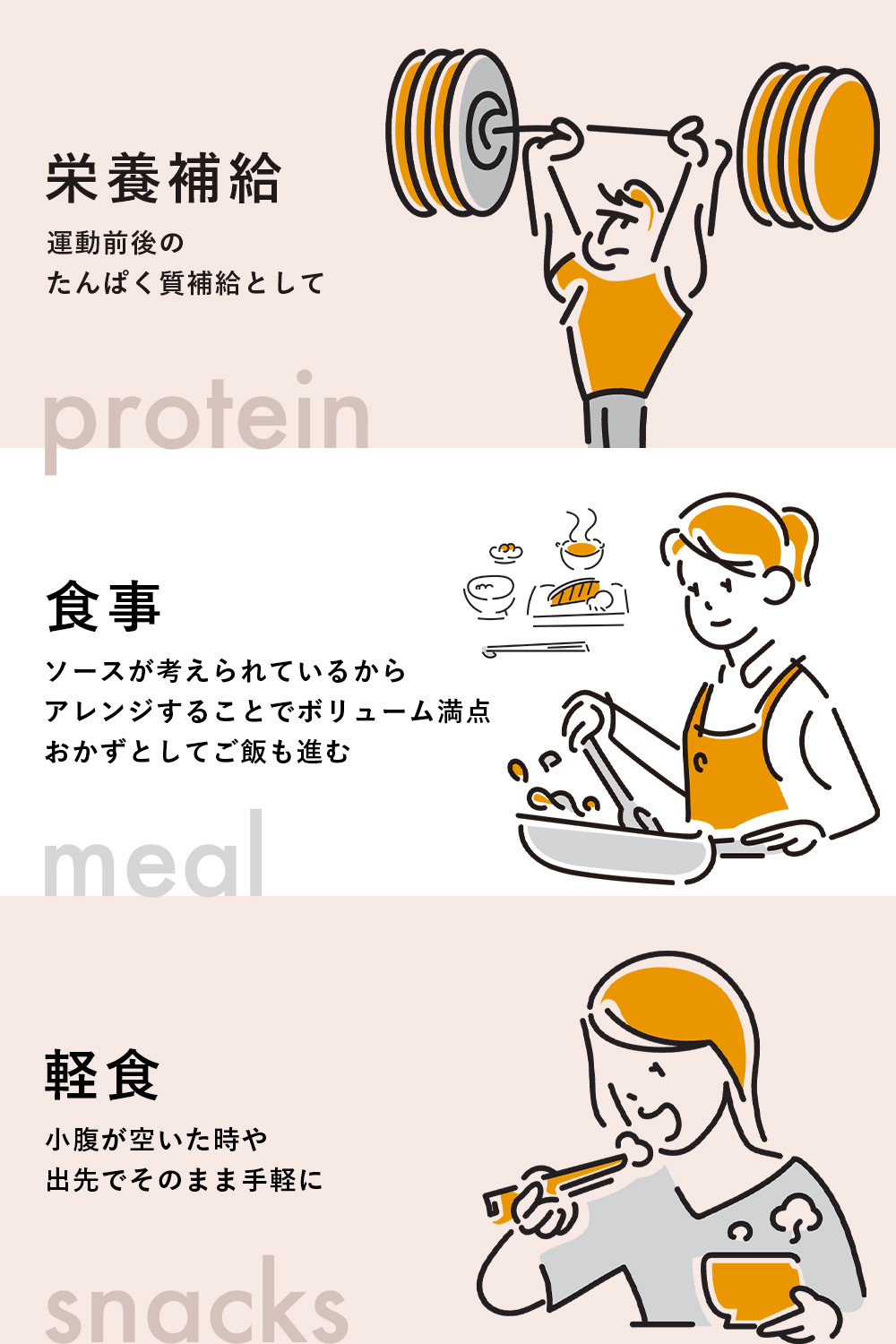 栄養補給

運動前後の
たんぱく質補給として

protein

食事

ソースが考えられているから
アレンジすることでボリューム満点
おかずとしてご飯も進む

meal

軽食

小腹が空いた時や
出先でそのまま手軽に

snacks